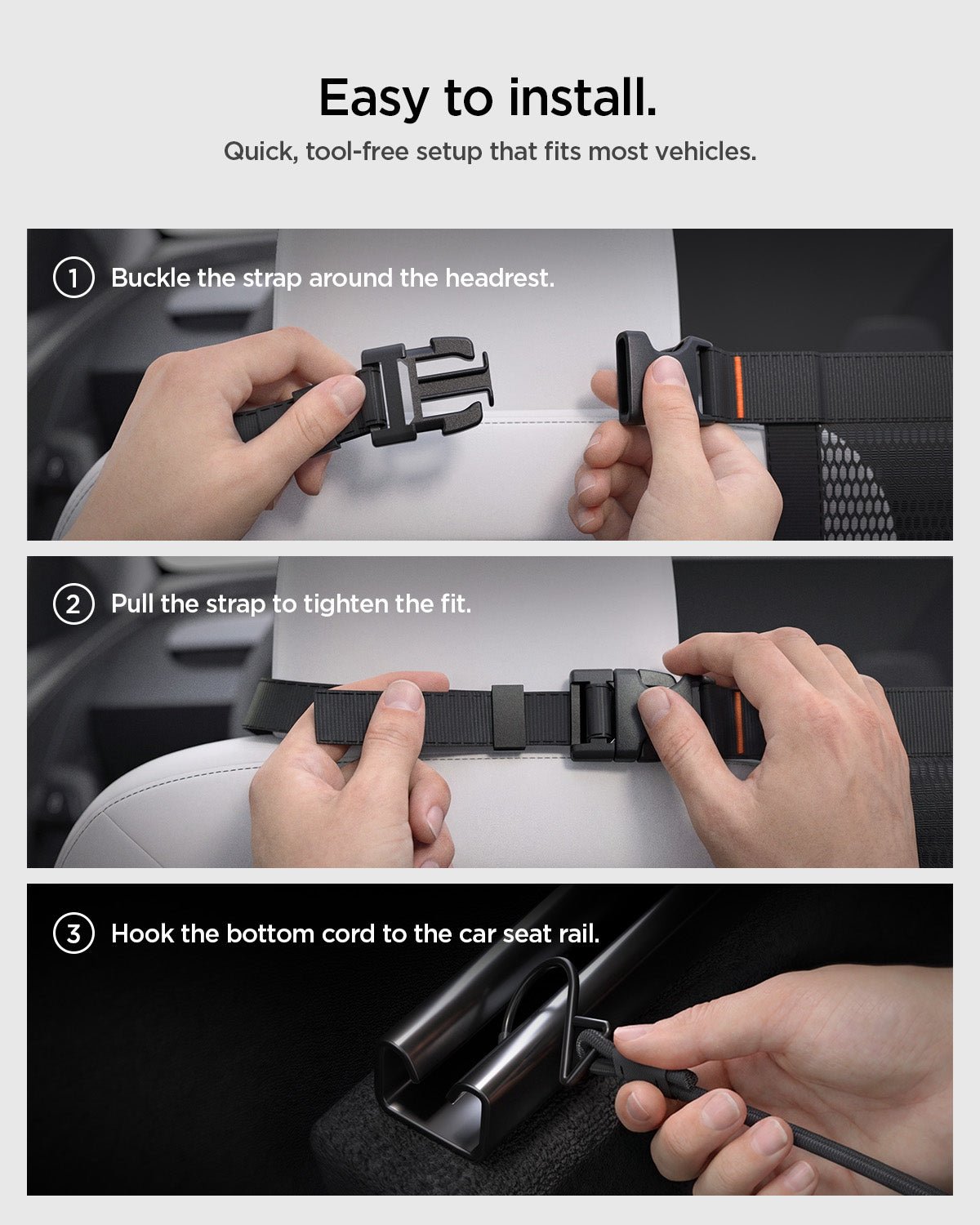 Easy to install.

Quick, tool-free setup that fits most vehicles.

1 Buckle the strap around the headrest.

2 Pull the strap to tighten the fit.

3 Hook the bottom cord to the car seat rail.