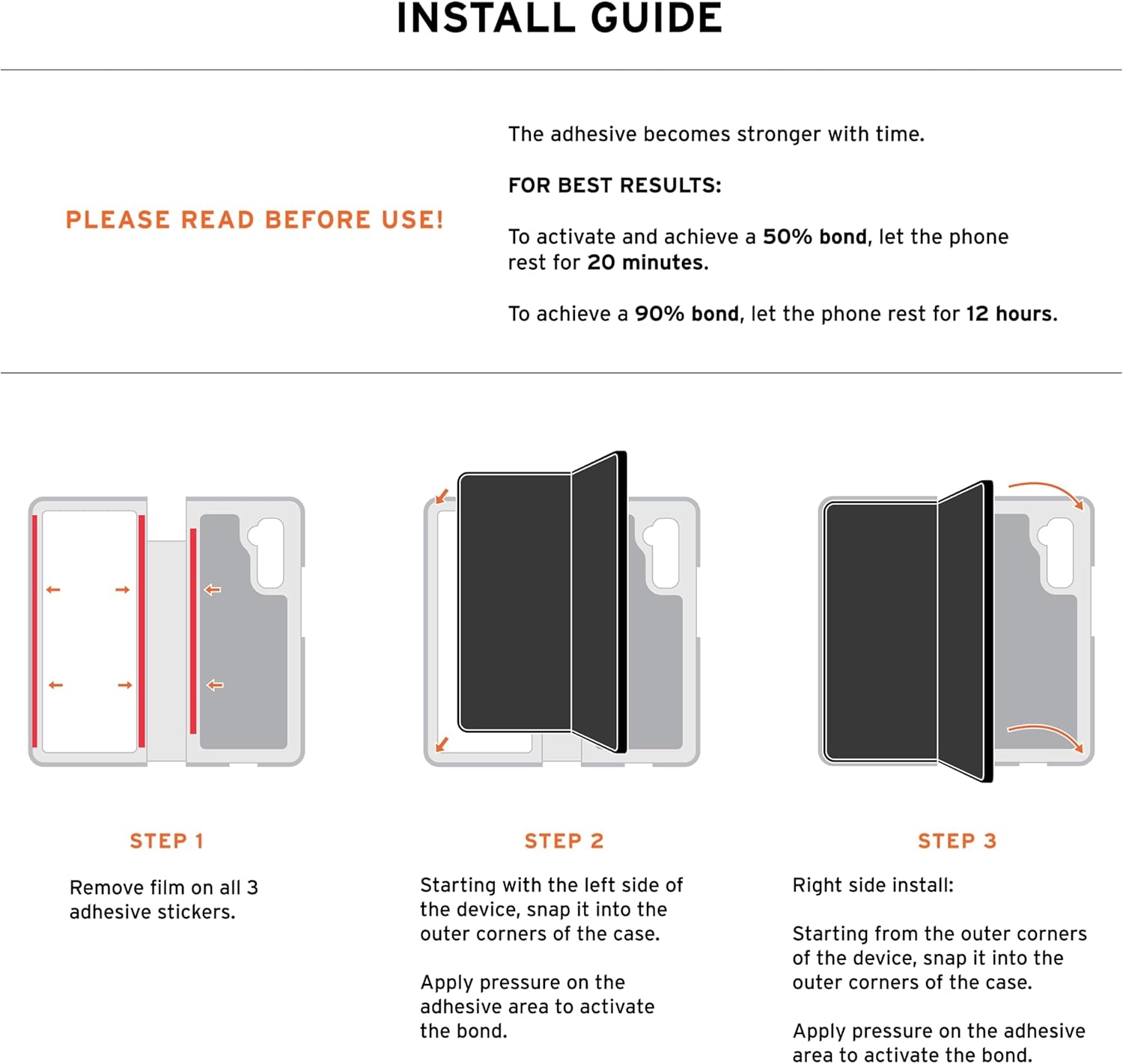 INSTALL GUIDE

PLEASE READ BEFORE USE!

The adhesive becomes stronger with time.

FOR BEST RESULTS:

To activate and achieve a 50% bond, let the phone rest for 20 minutes.

To achieve a 90% bond, let the phone rest for 12 hours.

STEP 1

Remove film on all 3 adhesive stickers.

STEP 2

Starting with the left side of the device, snap it into the outer corners of the case.

Apply pressure on the adhesive area to activate the bond.

STEP 3

Right side install:

Starting from the outer corners of the device, snap it into the outer corners of the case.

Apply pressure on the adhesive area to activate the bond.