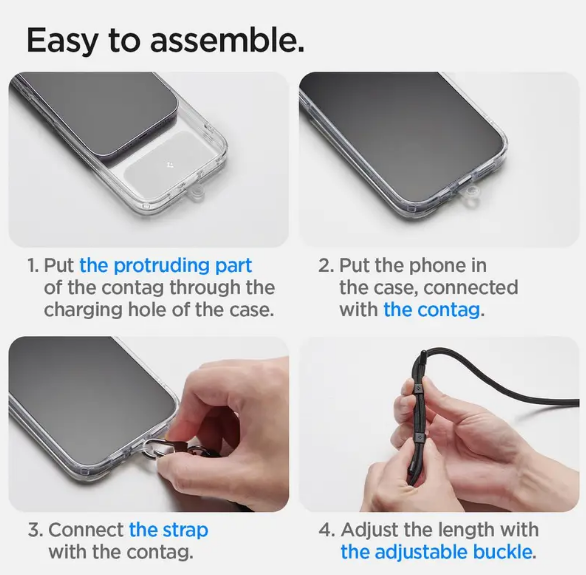 Easy to assemble.

1. Put the protruding part of the contag through the charging hole of the case.

2. Put the phone in the case, connected with the contag.

3. Connect the strap with the contag.

4. Adjust the length with the adjustable buckle.