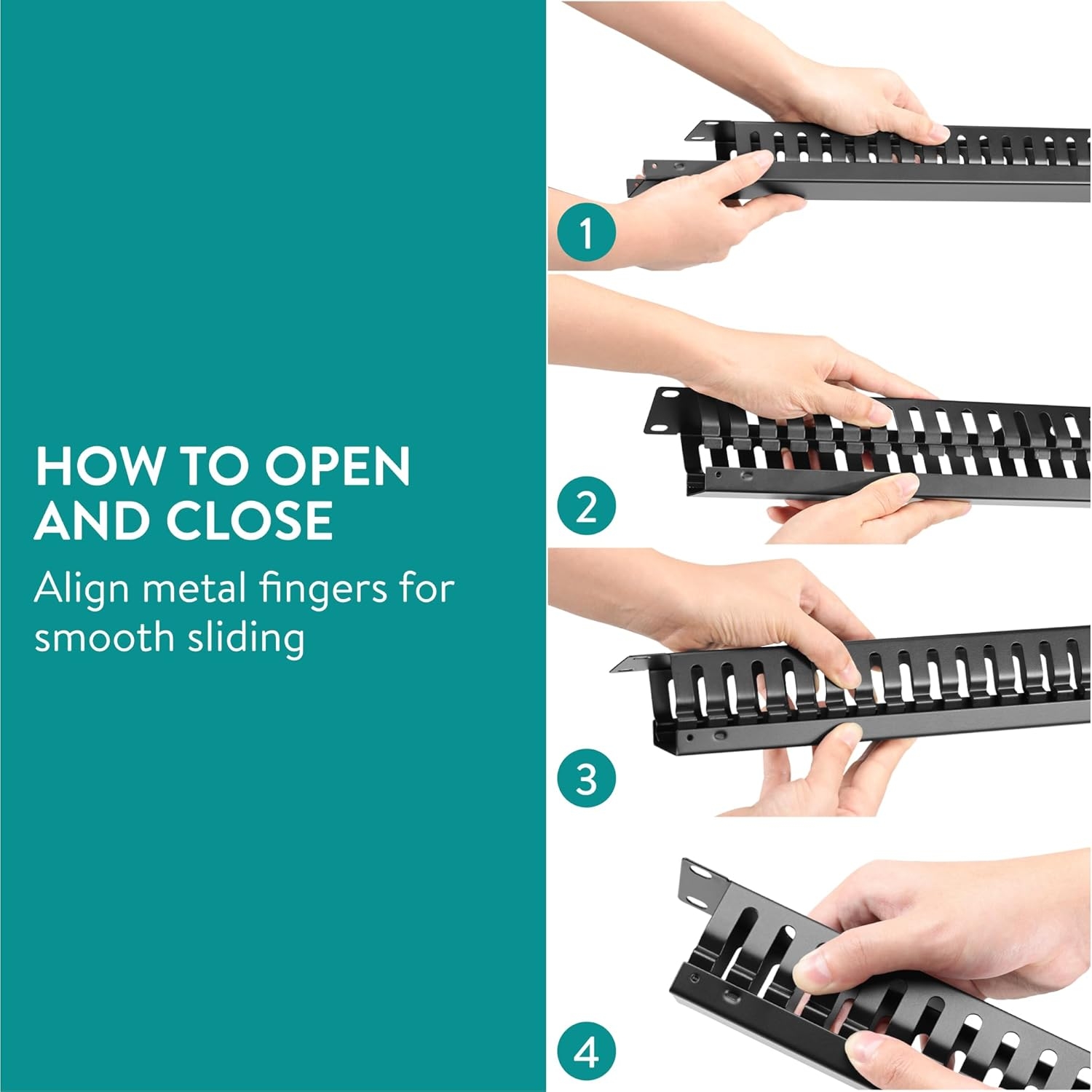 HOW TO OPEN AND CLOSE

Align metal fingers for smooth sliding

1

2

3

4