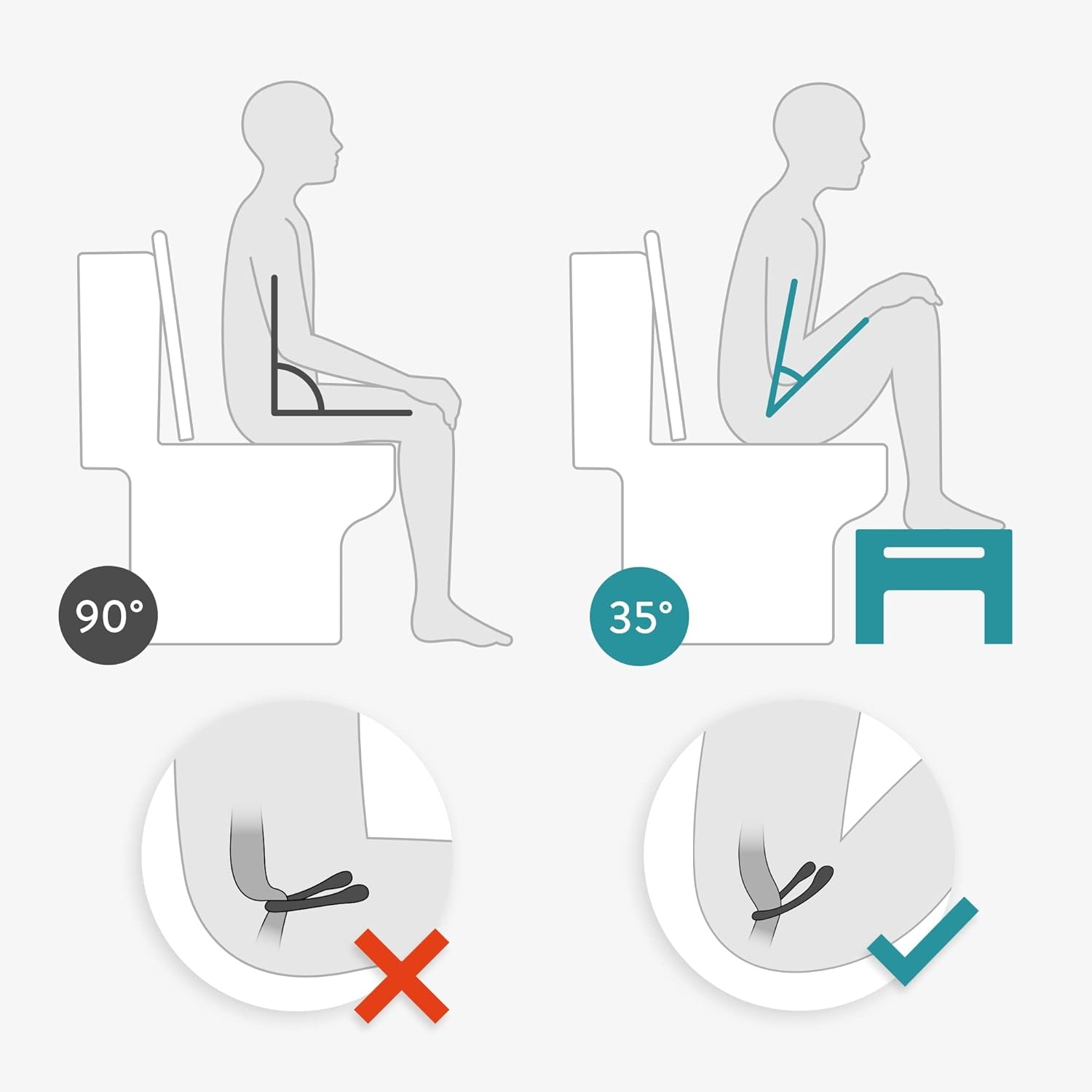 90°

35°