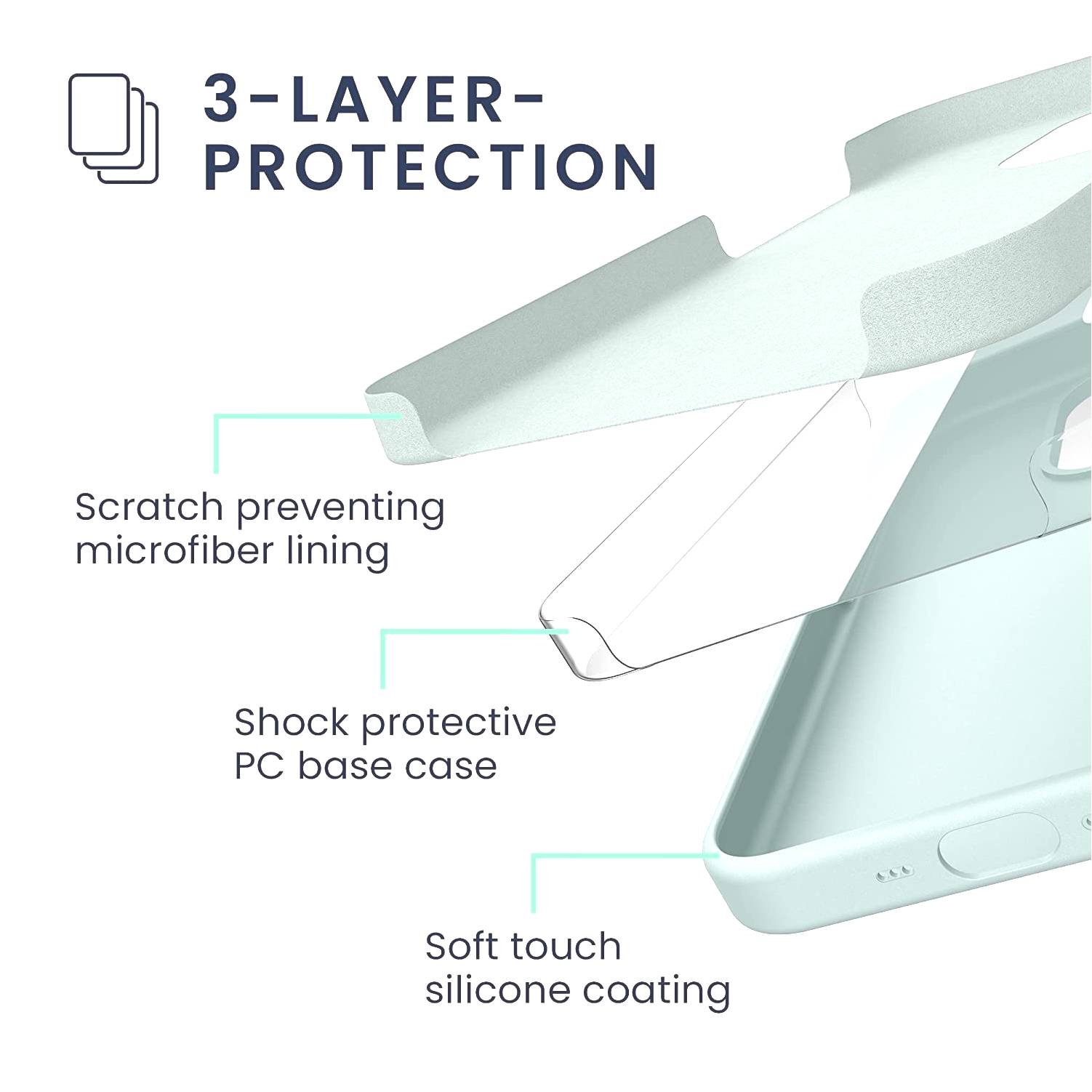 3-LAYER-PROTECTION

Scratch preventing microfiber lining

Shock protective PC base case

Soft touch silicone coating