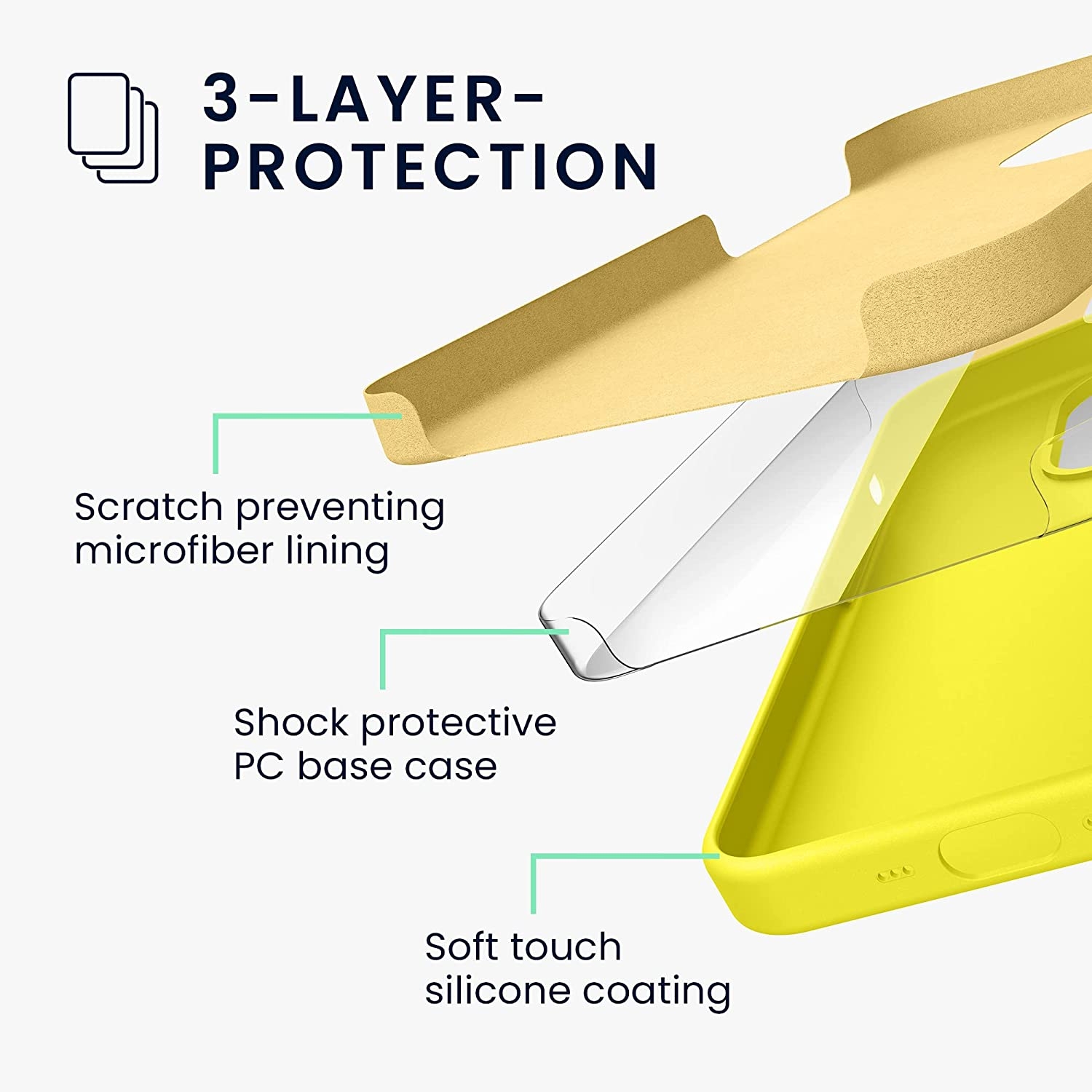 3-LAYER-PROTECTION

Scratch preventing microfiber lining

Shock protective PC base case

Soft touch silicone coating