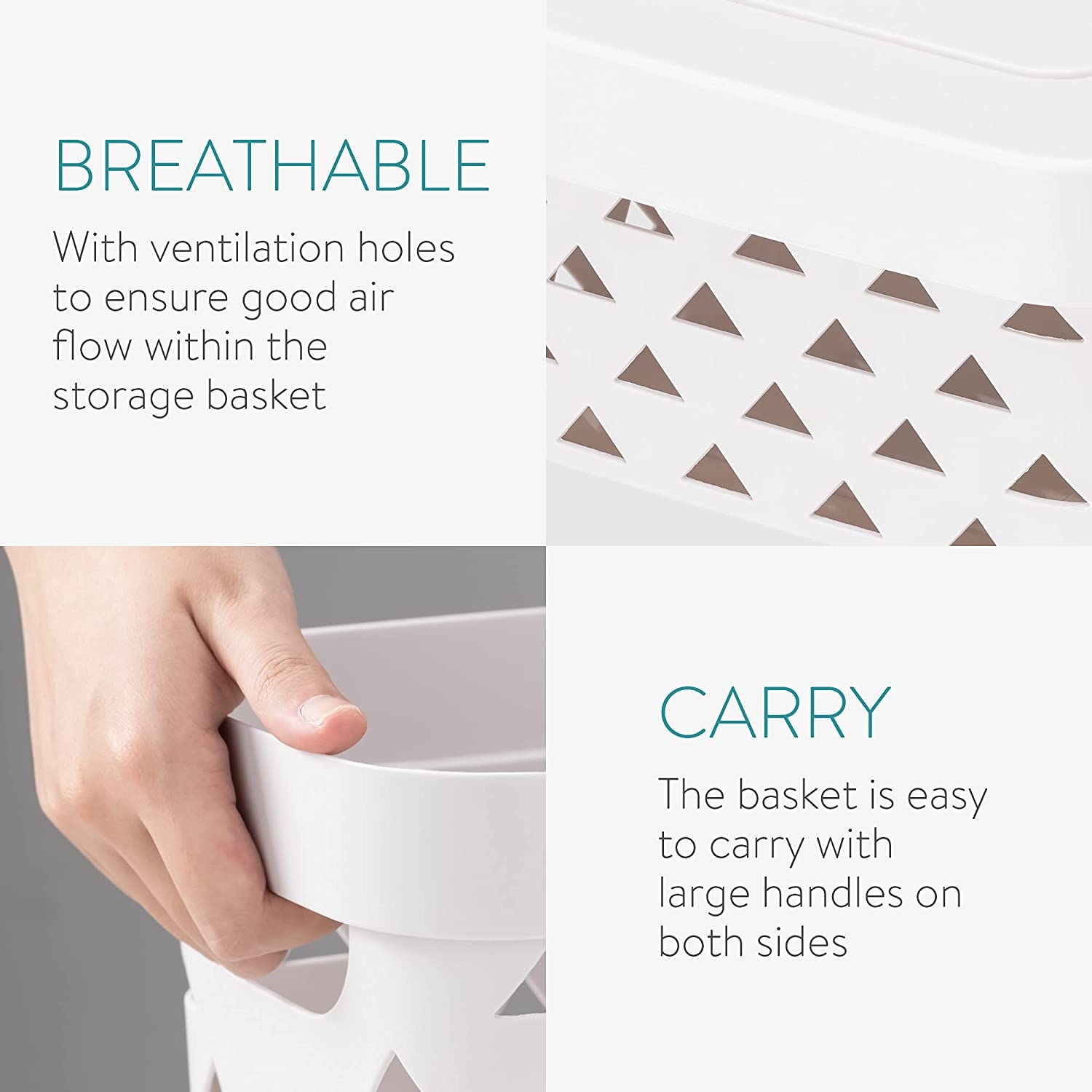 BREATHABLE

With ventilation holes to ensure good air flow within the storage basket

CARRY

The basket is easy to carry with large handles on both sides