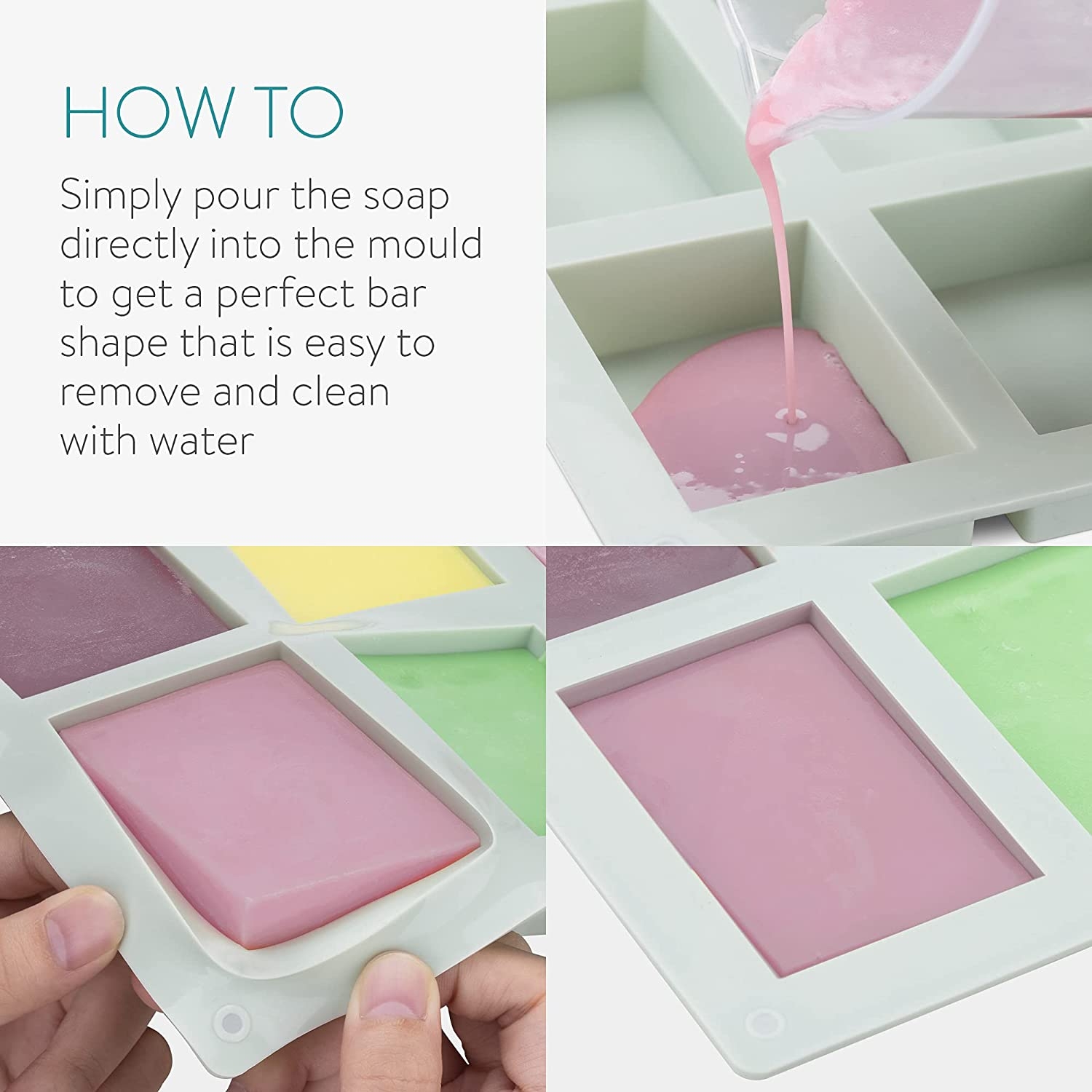 HOW TO

Simply pour the soap directly into the mould to get a perfect bar shape that is easy to remove and clean with water