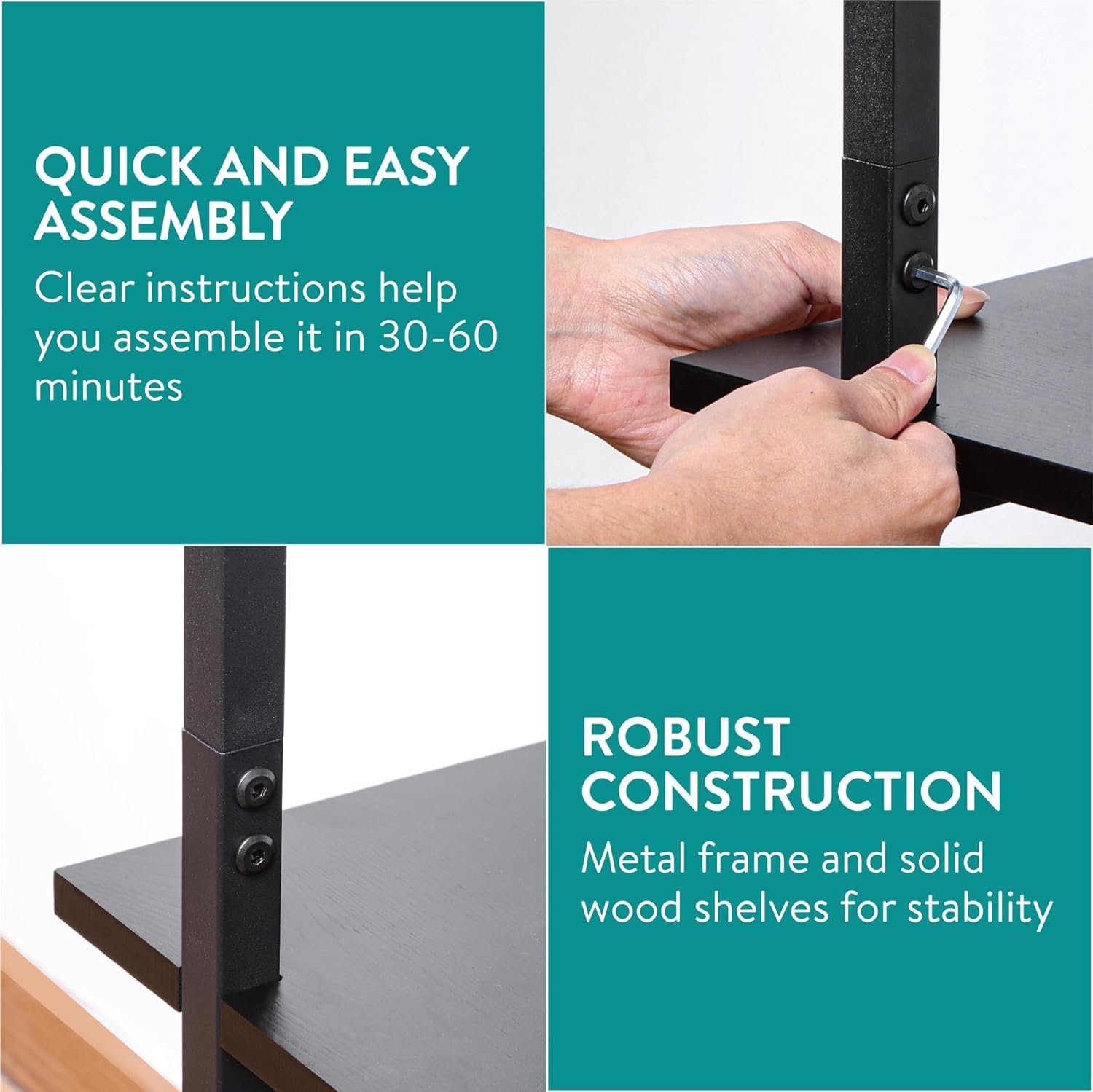 QUICK AND EASY ASSEMBLY

Clear instructions help you assemble it in 30-60 minutes

ROBUST CONSTRUCTION

Metal frame and solid wood shelves for stability