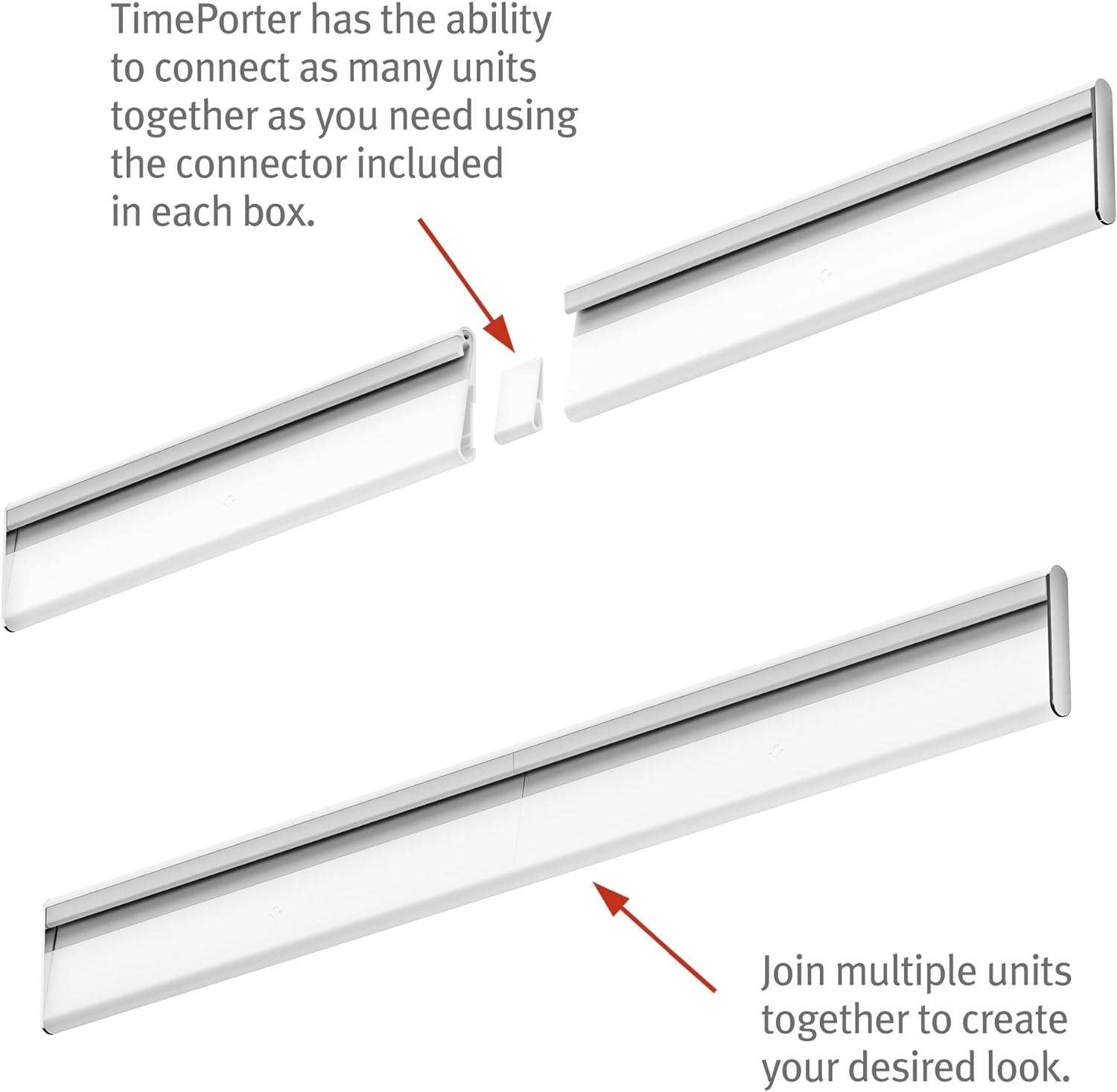 TimePorter has the ability to connect as many units together as you need using the connector included in each box.

Join multiple units together to create your desired look.