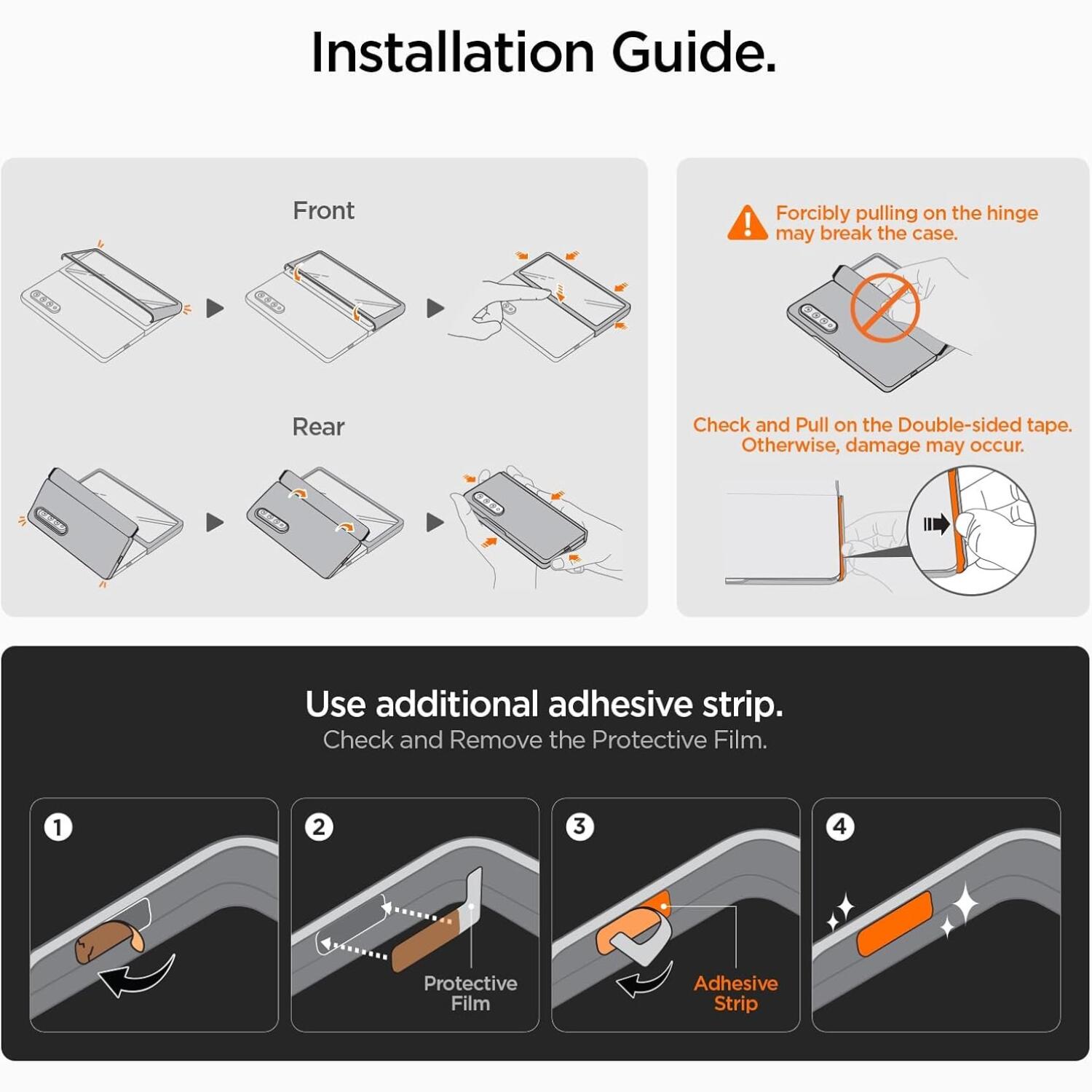 Installation Guide.

Front

Rear

Forcibly pulling on the hinge may break the case.

Check and Pull on the Double-sided tape. Otherwise, damage may occur.

Use additional adhesive strip.

Check and Remove the Protective Film.

1

2

Protective Film

3

Adhesive Strip

4