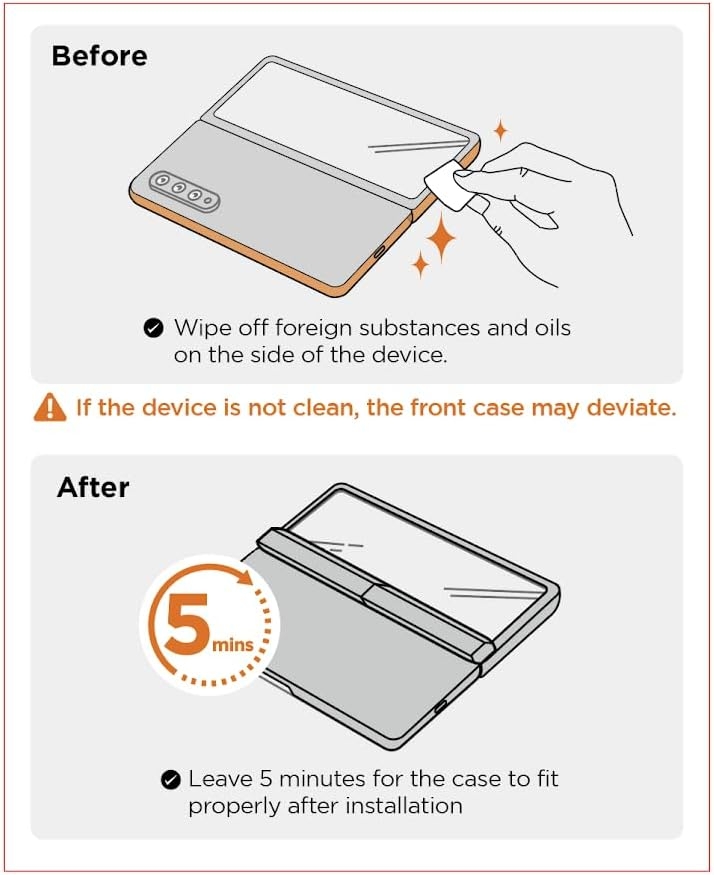 Before

Wipe off foreign substances and oils on the side of the device.

If the device is not clean, the front case may deviate.

After

5 mins

Leave 5 minutes for the case to fit properly after installation