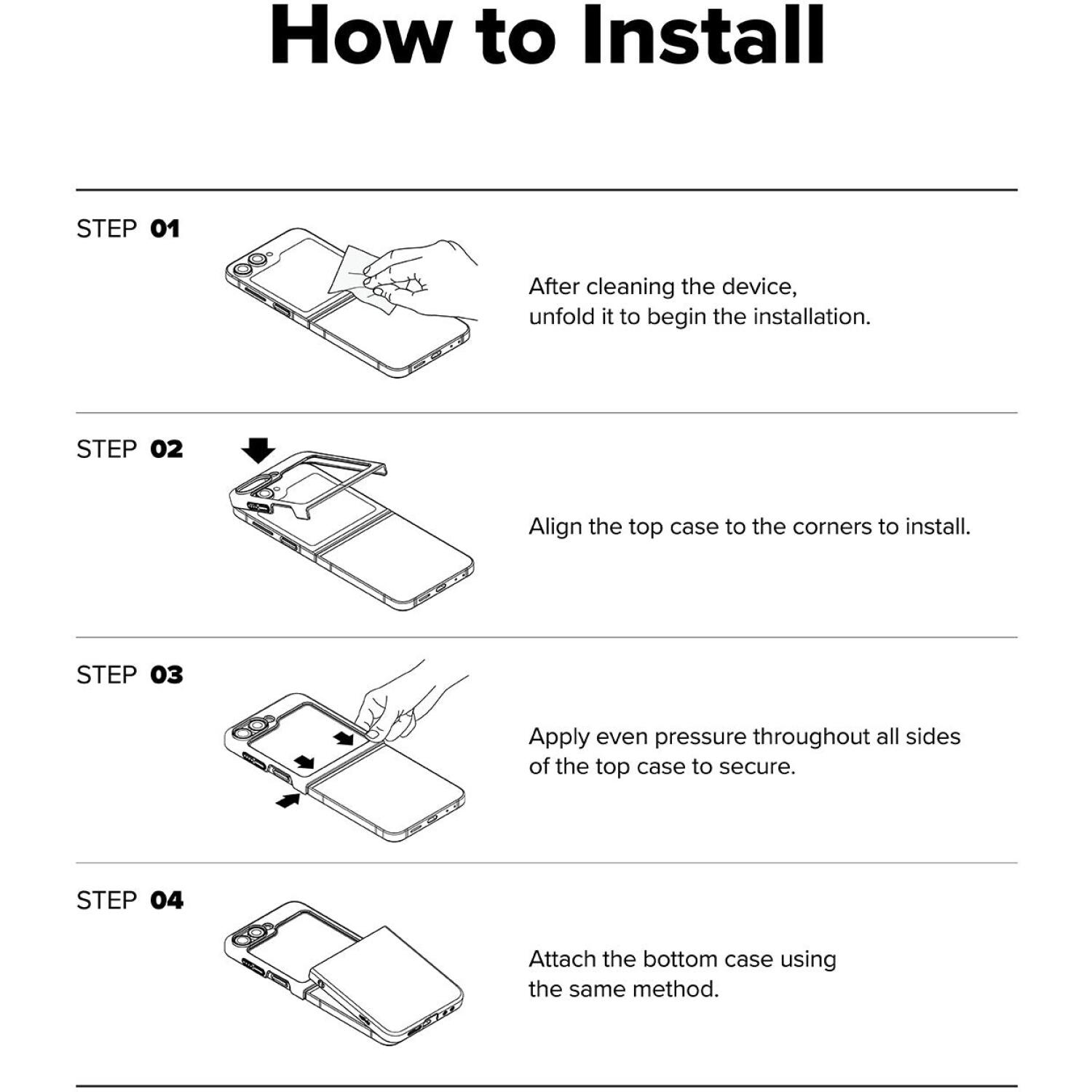 How to Install

STEP 01

After cleaning the device, unfold it to begin the installation.

STEP 02

Align the top case to the corners to install.

STEP 03

Apply even pressure throughout all sides of the top case to secure.

STEP 04

Attach the bottom case using the same method.