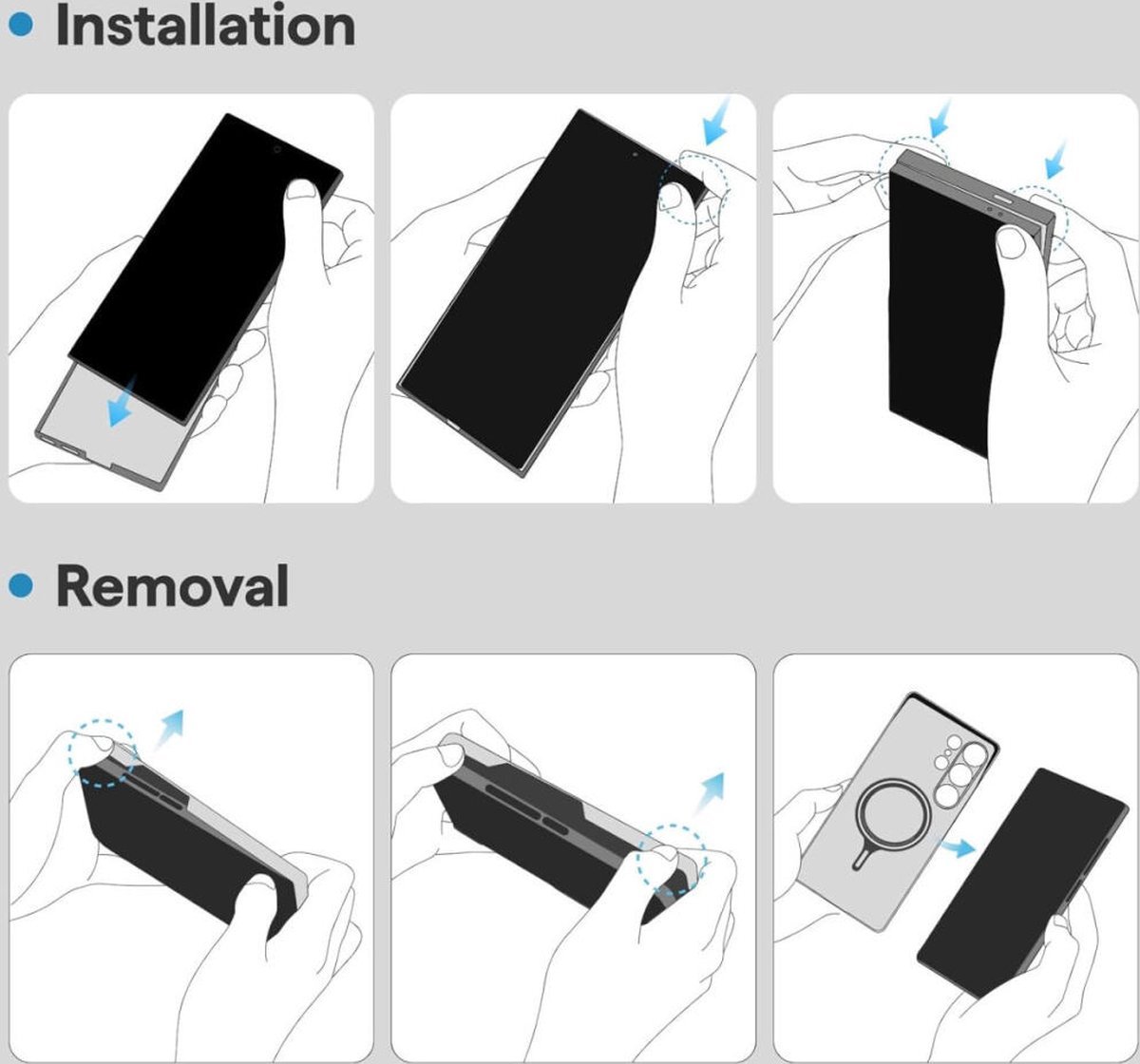 Installation

Removal