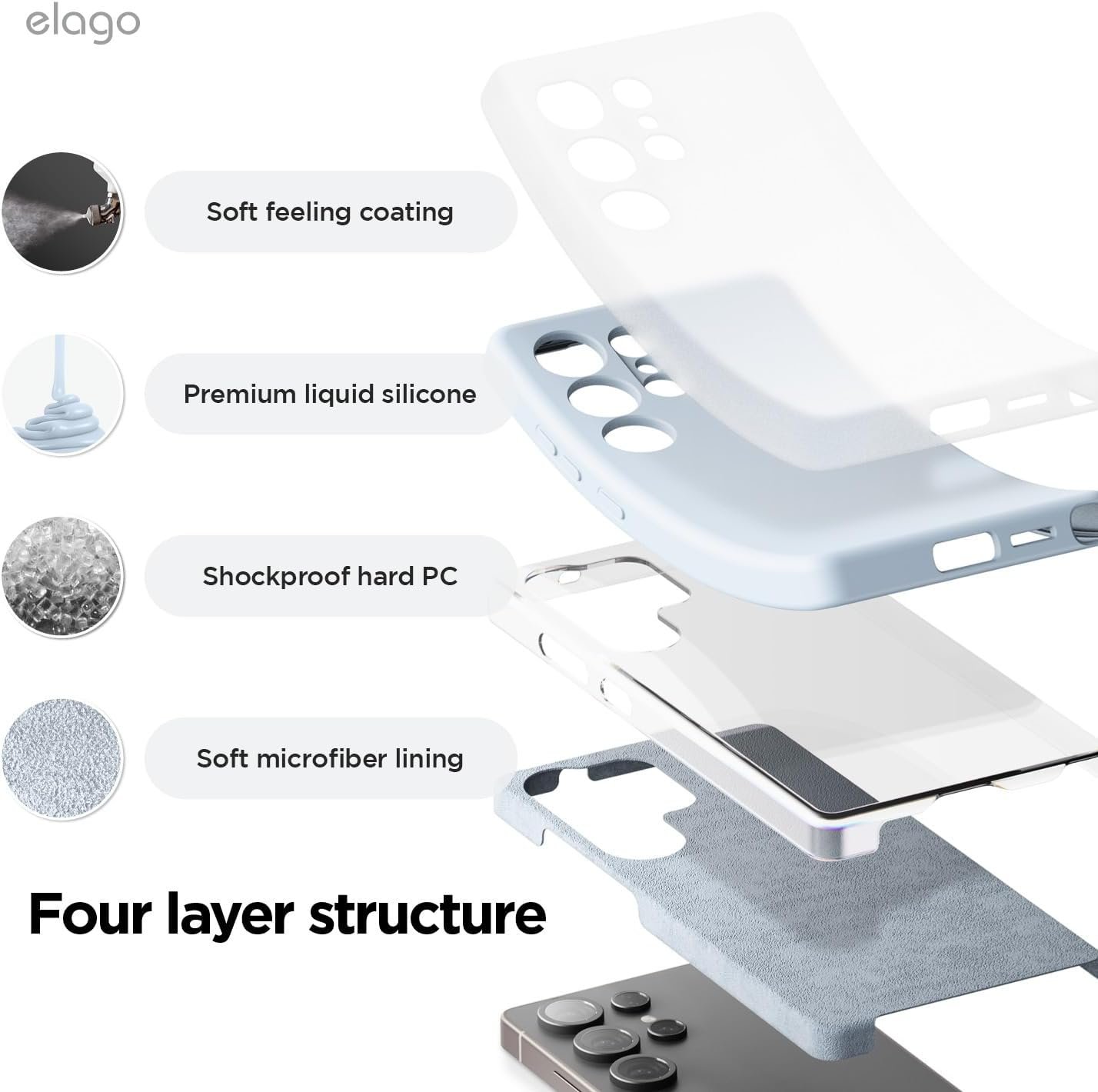 elago

Soft feeling coating

Premium liquid silicone

Shockproof hard PC

Soft microfiber lining

Four layer structure