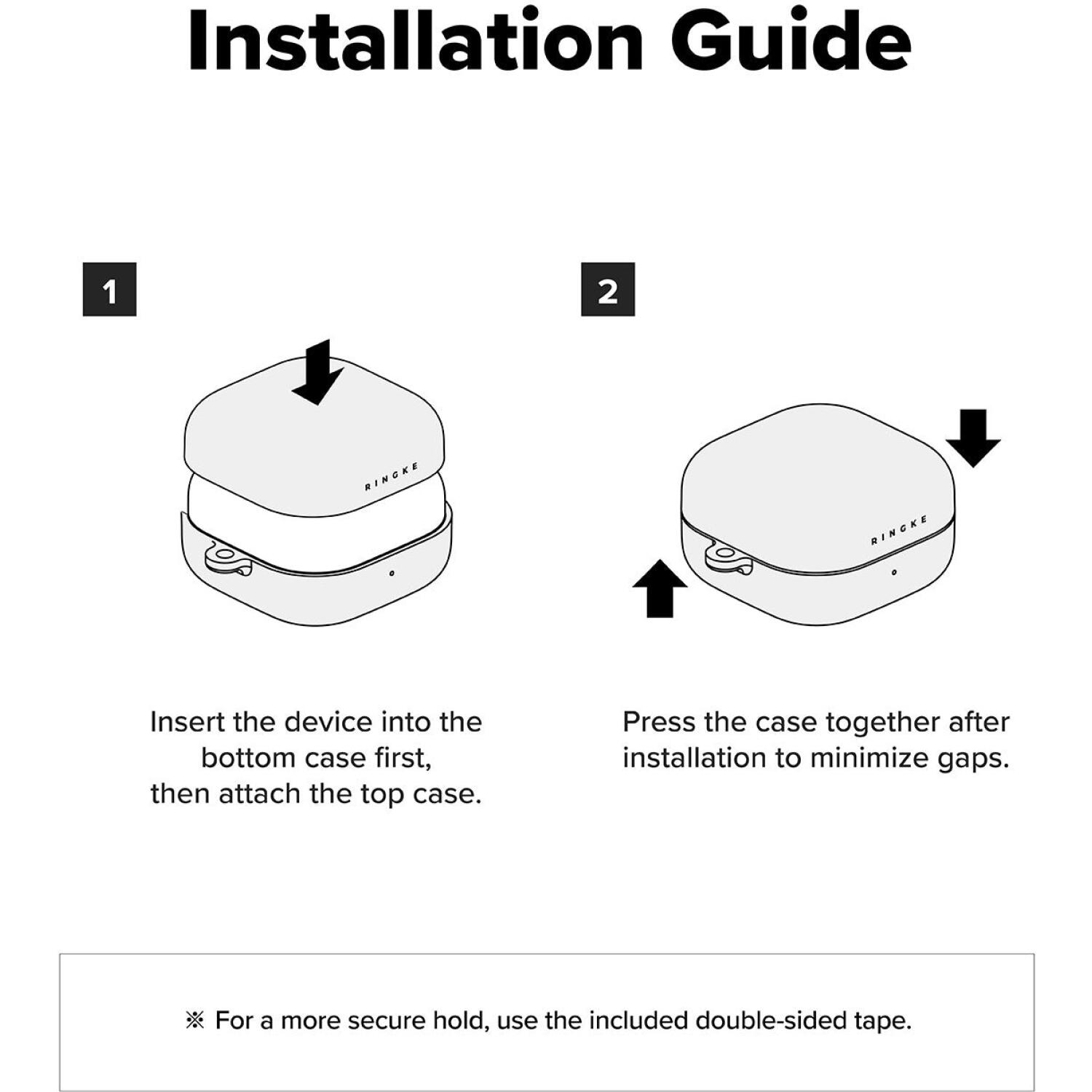 Installation Guide

1

RINGKE

Insert the device into the bottom case first, then attach the top case.

2

RINGKE

Press the case together after installation to minimize gaps.

※ For a more secure hold, use the included double-sided tape.