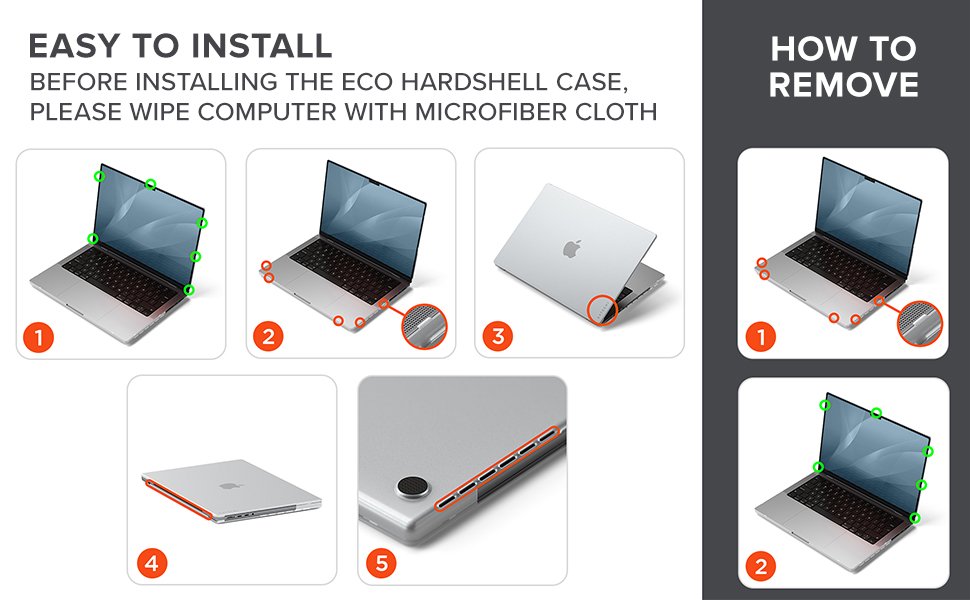 EASY TO INSTALL
BEFORE INSTALLING THE ECO HARDSHELL CASE, PLEASE WIPE COMPUTER WITH MICROFIBER CLOTH

1

2

3

4

5

HOW TO REMOVE

1

2