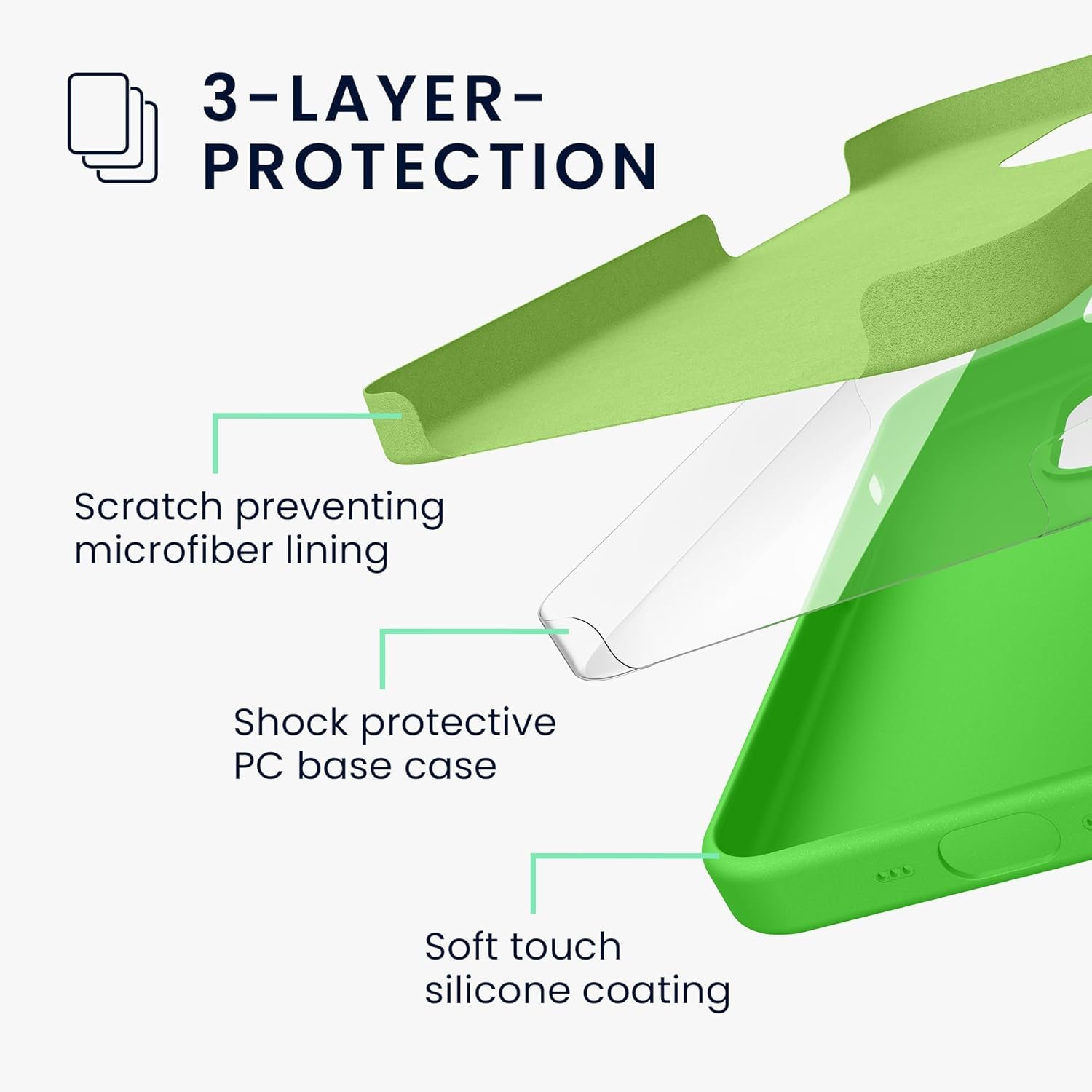 3-LAYER-PROTECTION

Scratch preventing microfiber lining

Shock protective PC base case

Soft touch silicone coating