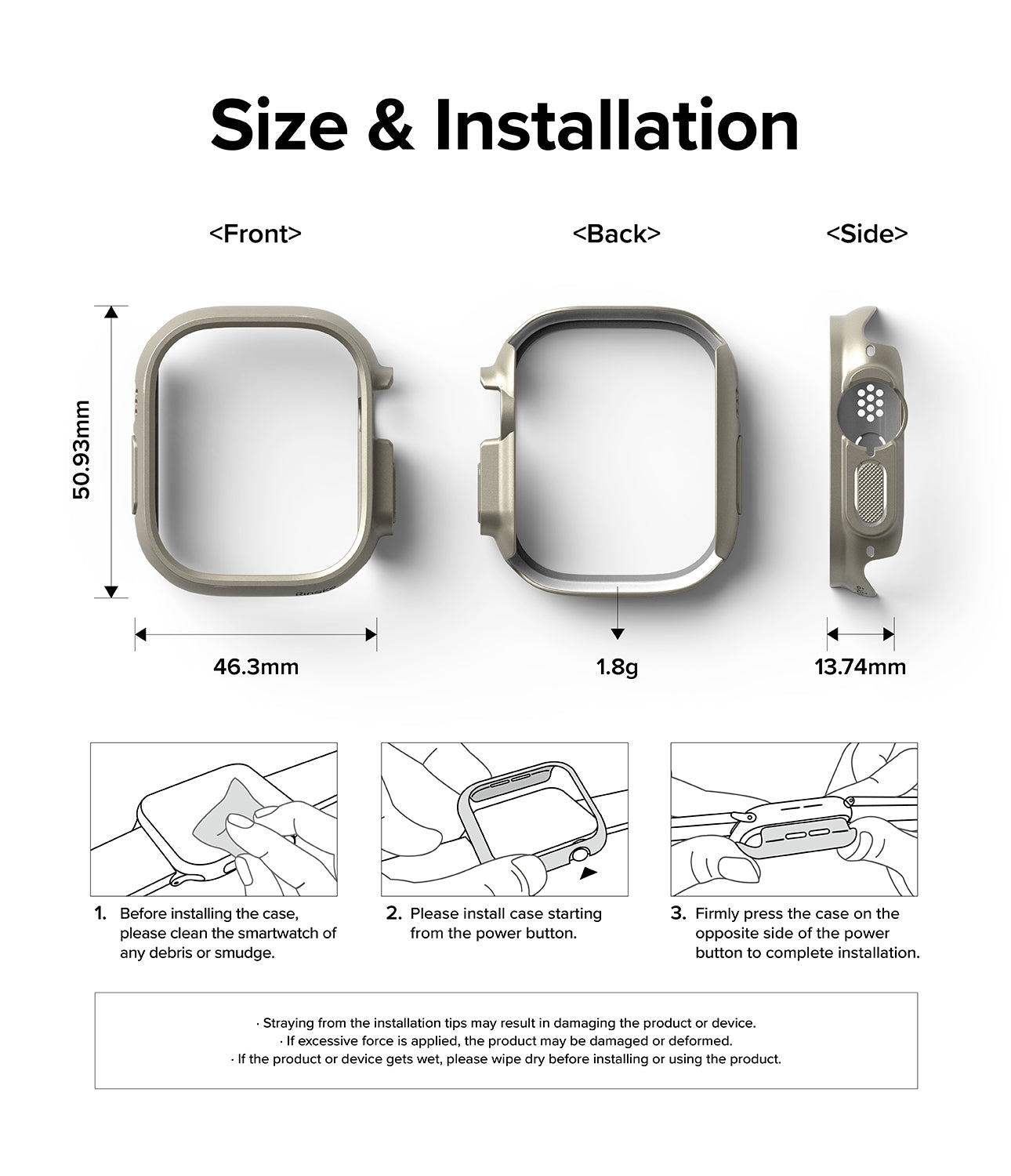 Size & Installation

<Front>

<Back>

<Side>

50.93mm

46.3mm

1.8g

13.74mm

1. Before installing the case, please clean the smartwatch of any debris or smudge.

2. Please install case starting from the power button.

3. Firmly press the case on the opposite side of the power button to complete installation.

· Straying from the installation tips may result in damaging the product or device.
· If excessive force is applied, the product may be damaged or deformed.
· If the product or device gets wet, please wipe dry before installing or using the product.