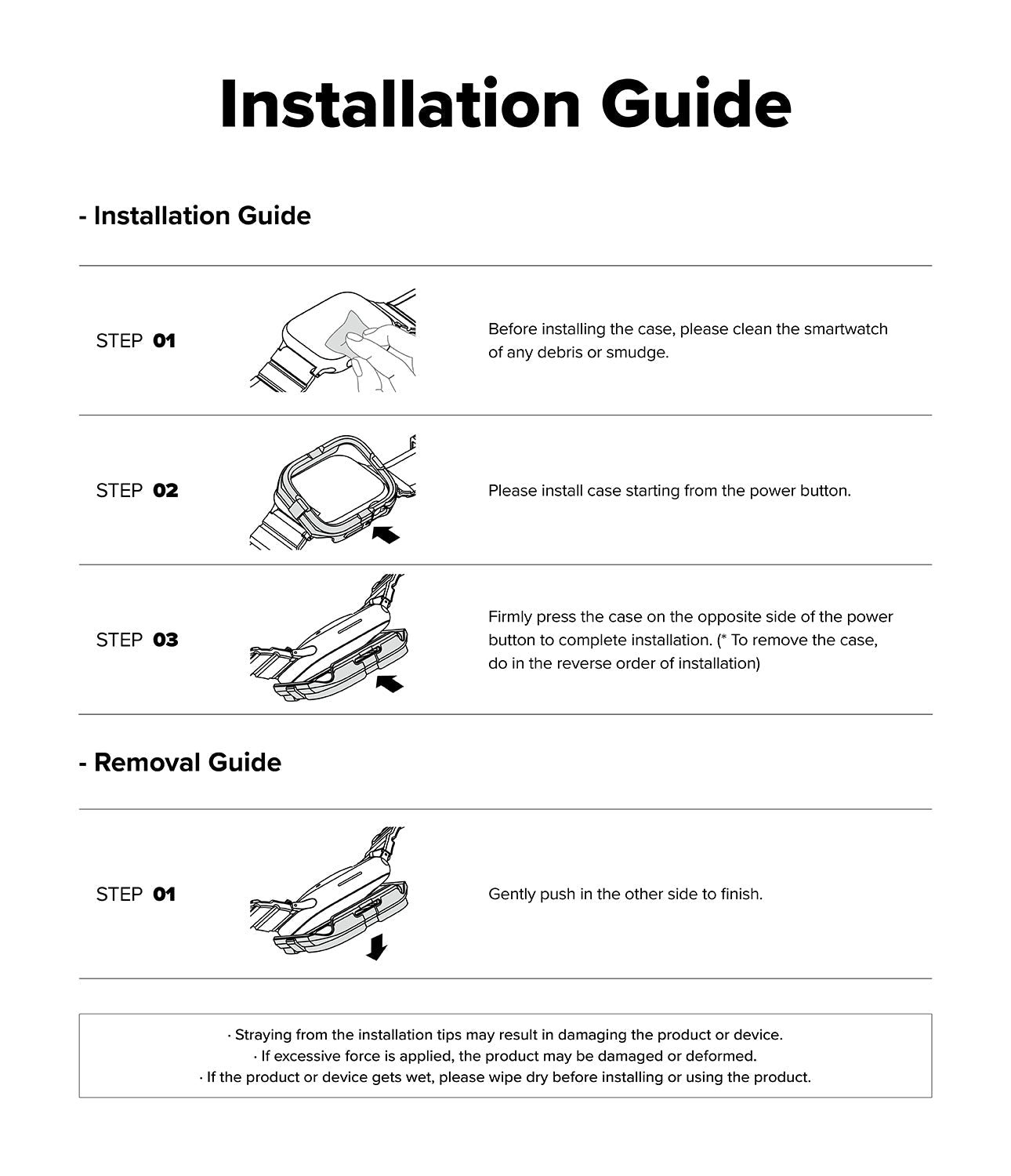 Installation Guide

- Installation Guide

STEP 01

Before installing the case, please clean the smartwatch of any debris or smudge.

STEP 02

Please install case starting from the power button.

STEP 03

Firmly press the case on the opposite side of the power button to complete installation. (* To remove the case, do in the reverse order of installation)

- Removal Guide

STEP 01

Gently push in the other side to finish.

· Straying from the installation tips may result in damaging the product or device.
· If excessive force is applied, the product may be damaged or deformed.
· If the product or device gets wet, please wipe dry before installing or using the product.