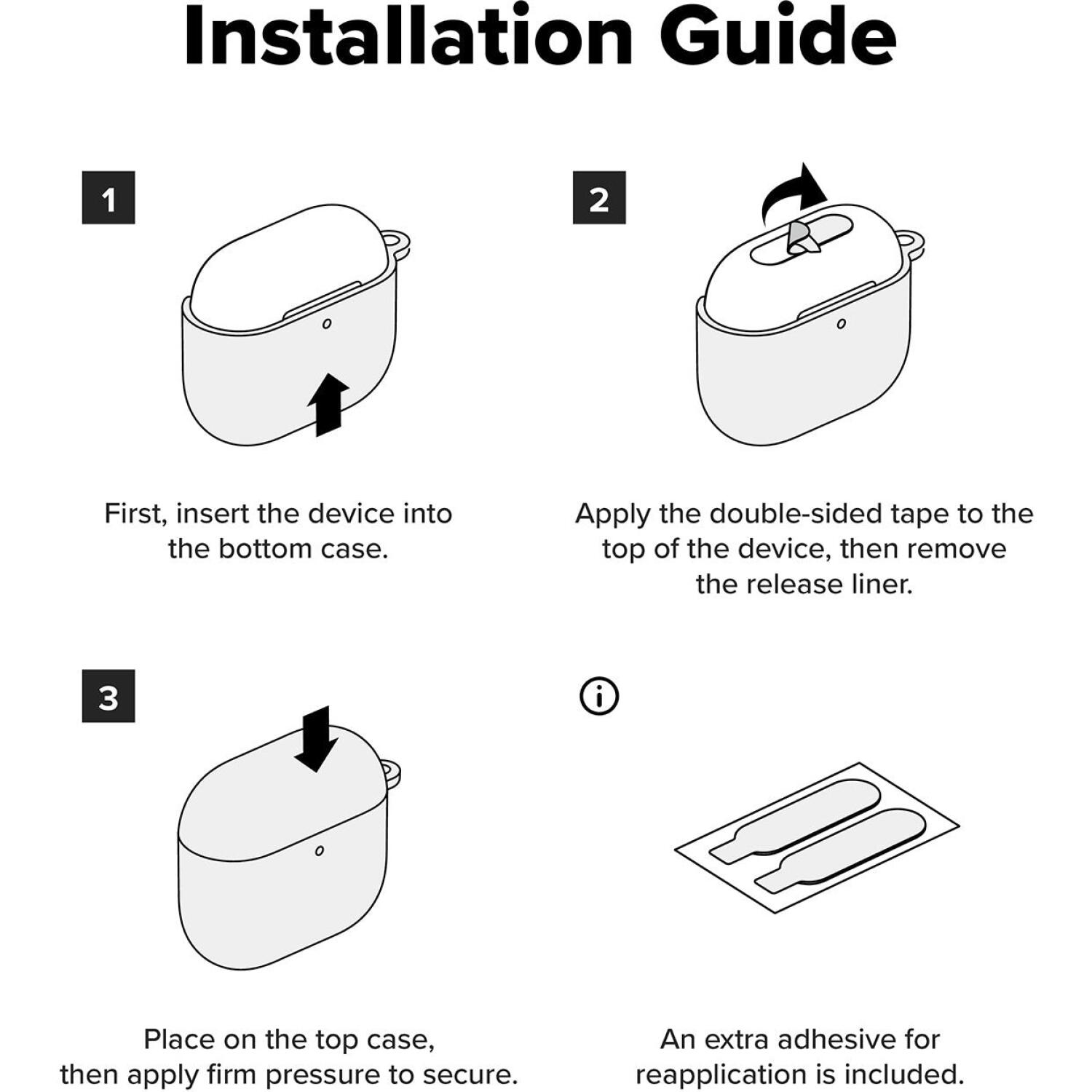 Installation Guide

1

First, insert the device into the bottom case.

2

Apply the double-sided tape to the top of the device, then remove the release liner.

3

Place on the top case, then apply firm pressure to secure.

i

An extra adhesive for reapplication is included.