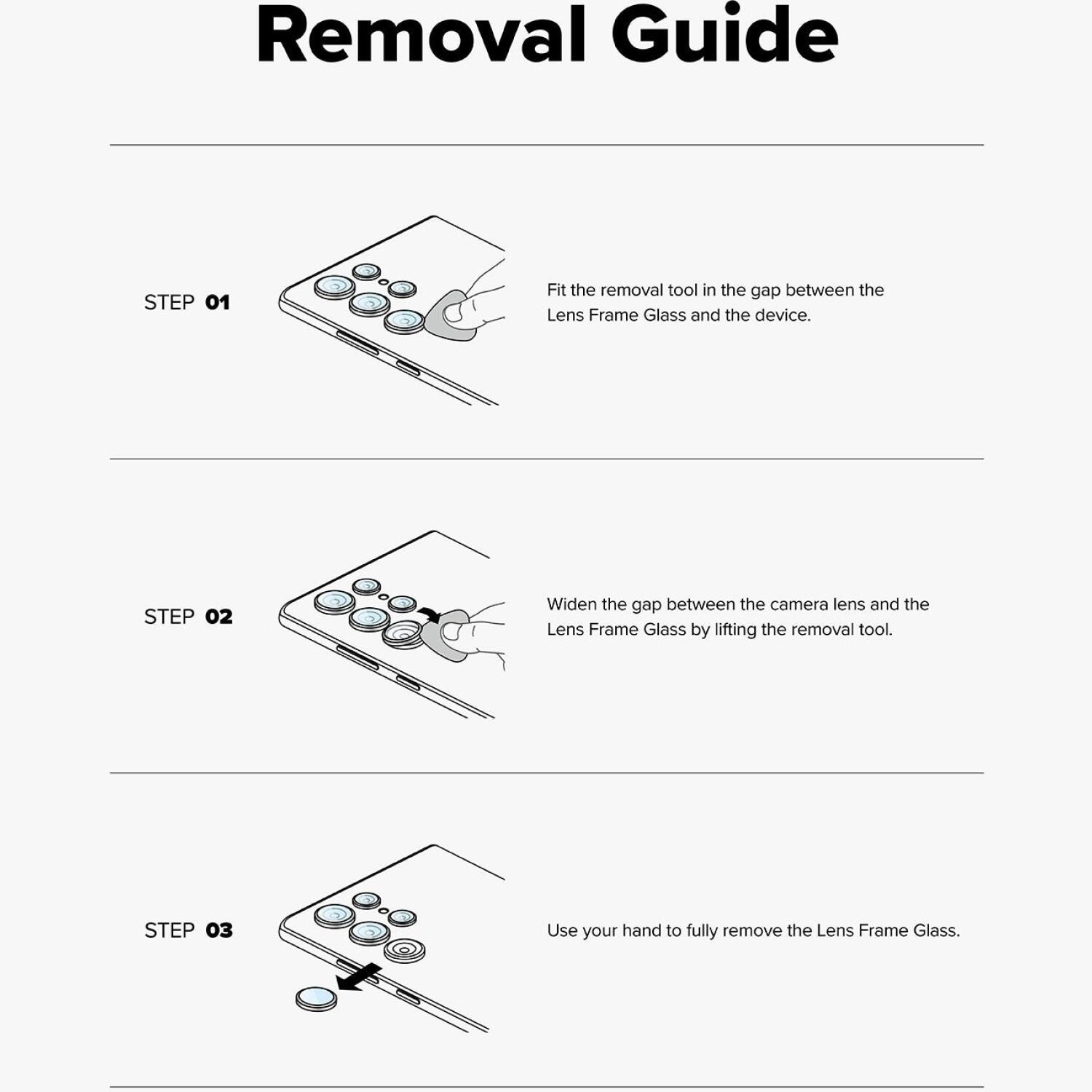 Removal Guide

STEP 01

Fit the removal tool in the gap between the Lens Frame Glass and the device.

STEP 02

Widen the gap between the camera lens and the Lens Frame Glass by lifting the removal tool.

STEP 03

Use your hand to fully remove the Lens Frame Glass.