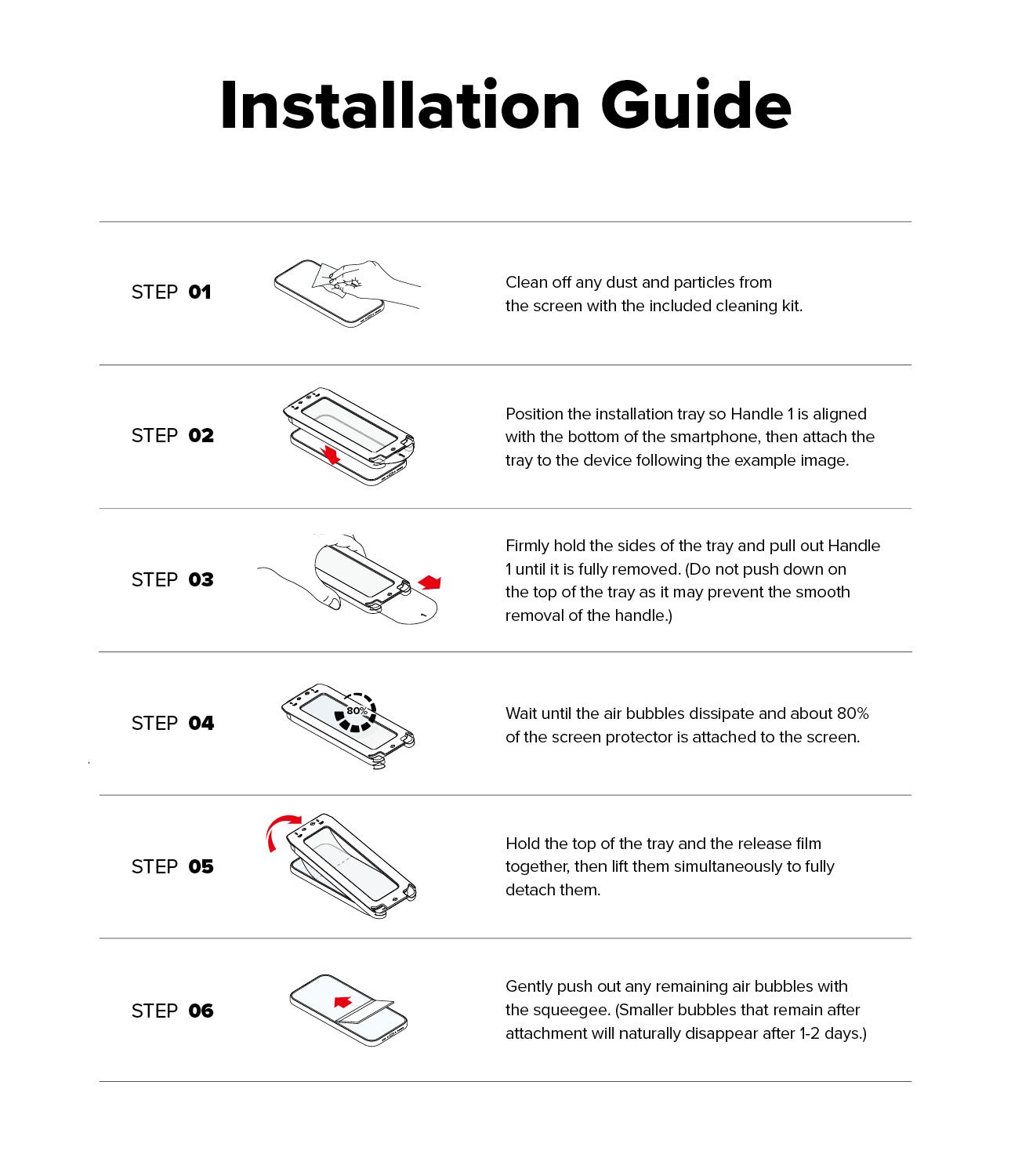 Installation Guide

STEP 01

Clean off any dust and particles from the screen with the included cleaning kit.

STEP 02

Position the installation tray so Handle 1 is aligned with the bottom of the smartphone, then attach the tray to the device following the example image.

STEP 03

Firmly hold the sides of the tray and pull out Handle 1 until it is fully removed. (Do not push down on the top of the tray as it may prevent the smooth removal of the handle.)

STEP 04

80%

Wait until the air bubbles dissipate and about 80% of the screen protector is attached to the screen.

STEP 05

Hold the top of the tray and the release film together, then lift them simultaneously to fully detach them.

STEP 06

Gently push out any remaining air bubbles with the squeegee. (Smaller bubbles that remain after attachment will naturally disappear after 1-2 days.)