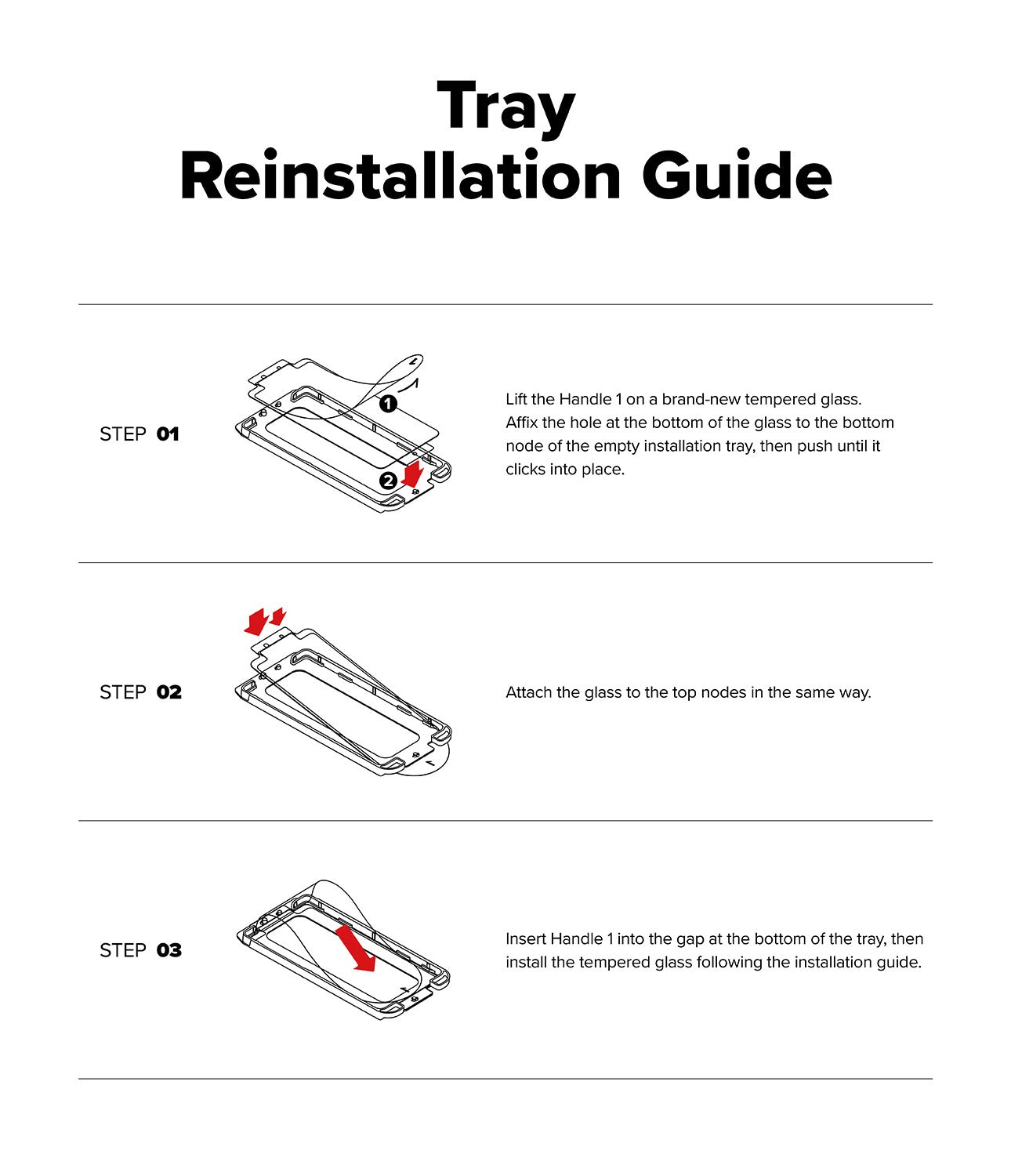 Tray
Reinstallation Guide

STEP 01

1

2

Lift the Handle 1 on a brand-new tempered glass. Affix the hole at the bottom of the glass to the bottom node of the empty installation tray, then push until it clicks into place.

STEP 02

Attach the glass to the top nodes in the same way.

STEP 03

Insert Handle 1 into the gap at the bottom of the tray, then install the tempered glass following the installation guide.