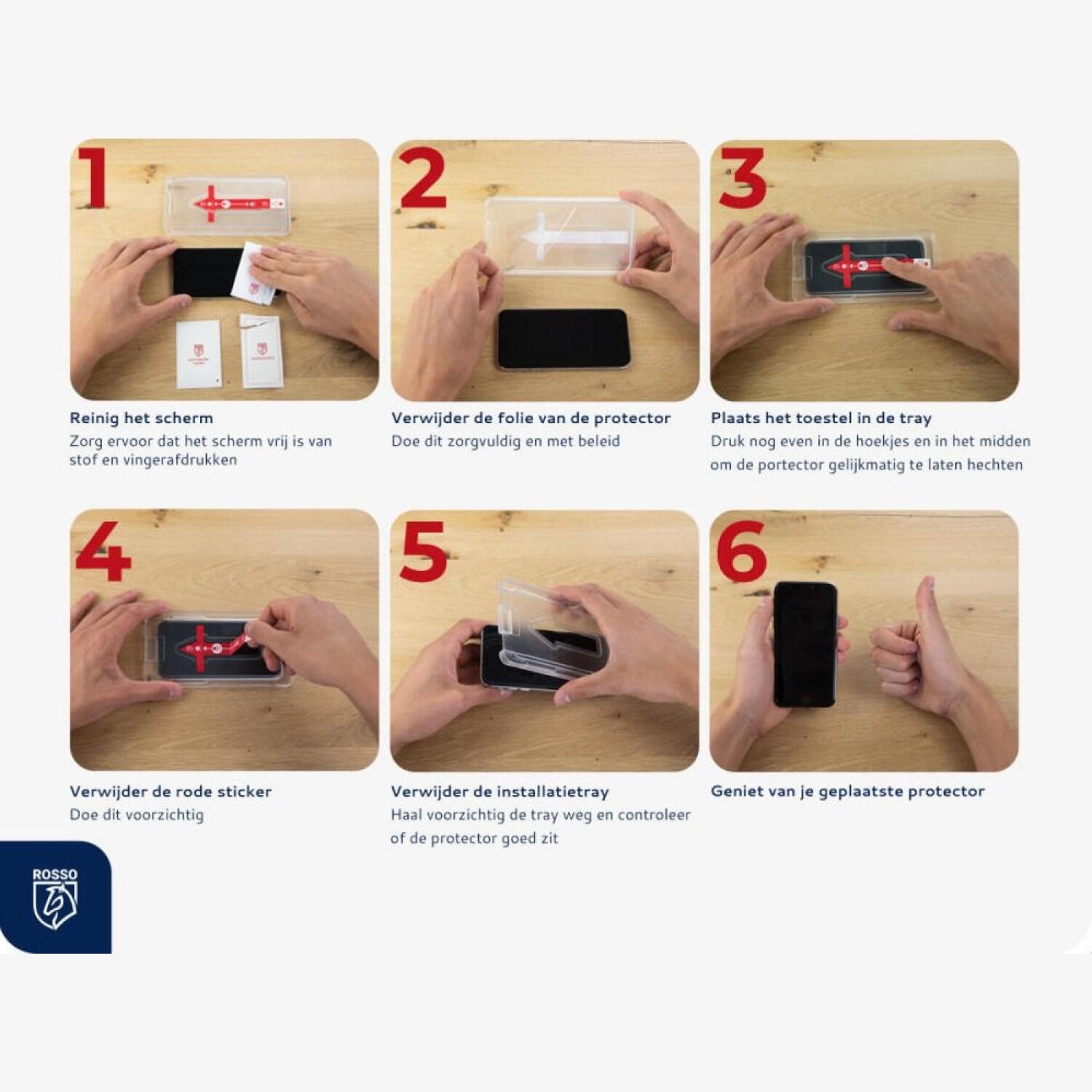 1

Reinig het scherm
Zorg ervoor dat het scherm vrij is van stof en vingerafdrukken

2

Verwijder de folie van de protector
Doe dit zorgvuldig en met beleid

3

Plaats het toestel in de tray
Druk nog even in de hoekjes en in het midden om de portector gelijkmatig te laten hechten

4

Verwijder de rode sticker
Doe dit voorzichtig

5

Verwijder de installatietray
Haal voorzichtig de tray weg en controleer of de protector goed zit

6

Geniet van je geplaatste protector

ROSSO