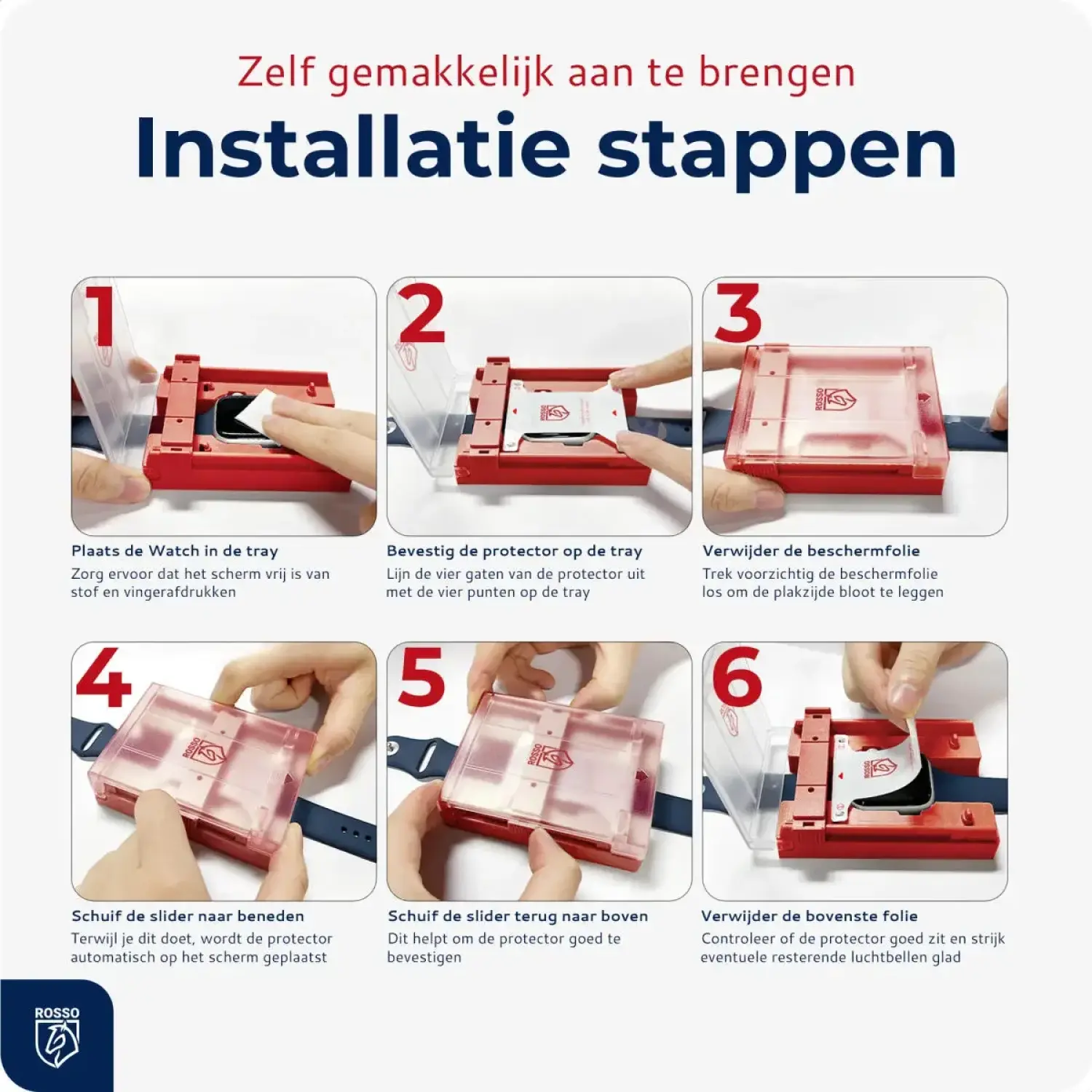 Zelf gemakkelijk aan te brengen

Installatie stappen

1

Plaats de Watch in de tray

Zorg ervoor dat het scherm vrij is van stof en vingerafdrukken

2

ROSSO

Bevestig de protector op de tray

Lijn de vier gaten van de protector uit met de vier punten op de tray

3

ROSSO

Verwijder de beschermfolie

Trek voorzichtig de beschermfolie los om de plakzijde bloot te leggen

4

ROSSO

Schuif de slider naar beneden

Terwijl je dit doet, wordt de protector automatisch op het scherm geplaatst

5

ROSSO

Schuif de slider terug naar boven

Dit helpt om de protector goed te bevestigen

6

ROSSO

Verwijder de bovenste folie

Controleer of de protector goed zit en strijk eventuele resterende luchtbellen glad

ROSSO