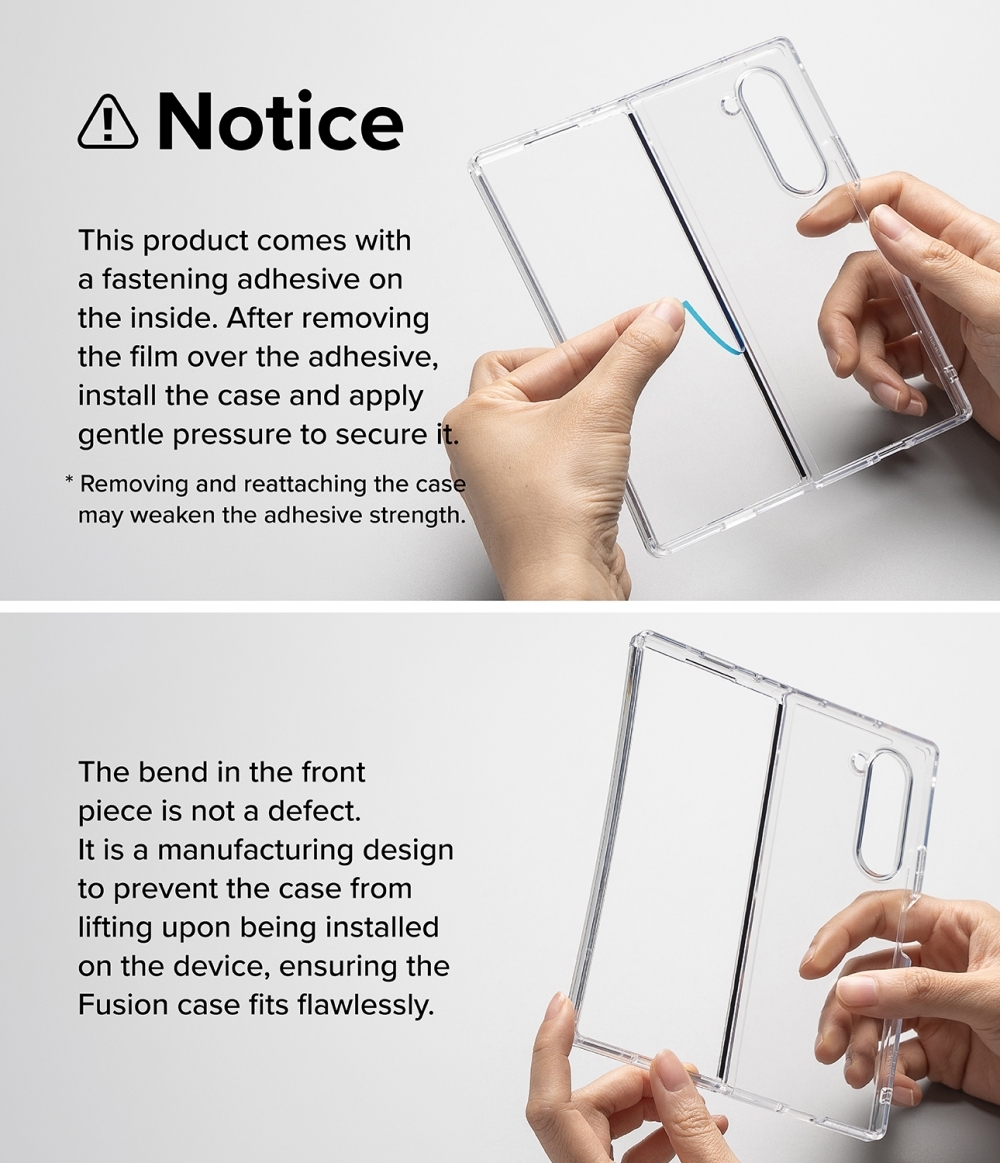 Notice

This product comes with a fastening adhesive on the inside. After removing the film over the adhesive, install the case and apply gentle pressure to secure it.

* Removing and reattaching the case may weaken the adhesive strength.

The bend in the front piece is not a defect. It is a manufacturing design to prevent the case from lifting upon being installed on the device, ensuring the Fusion case fits flawlessly.