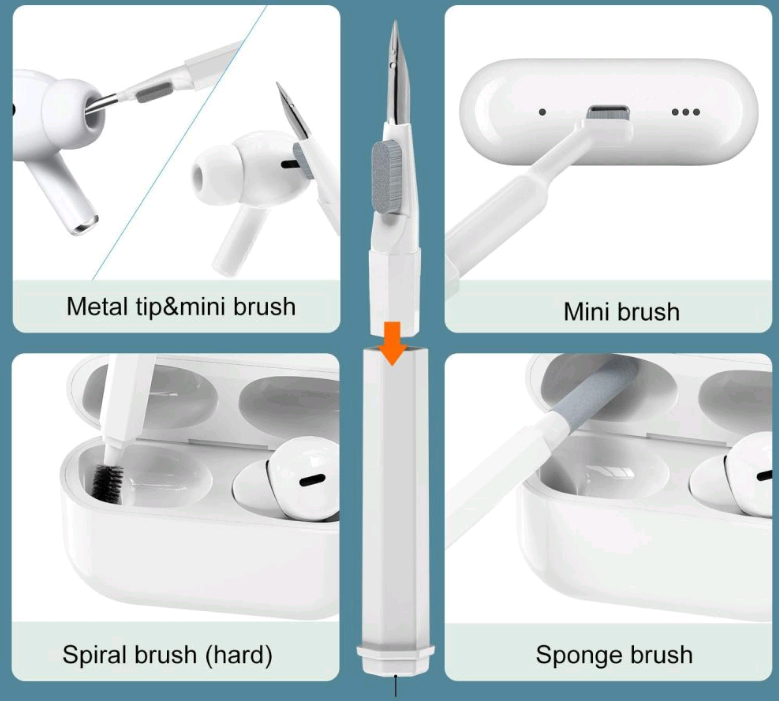 Metal tip&mini brush

Mini brush

Spiral brush (hard)

Sponge brush