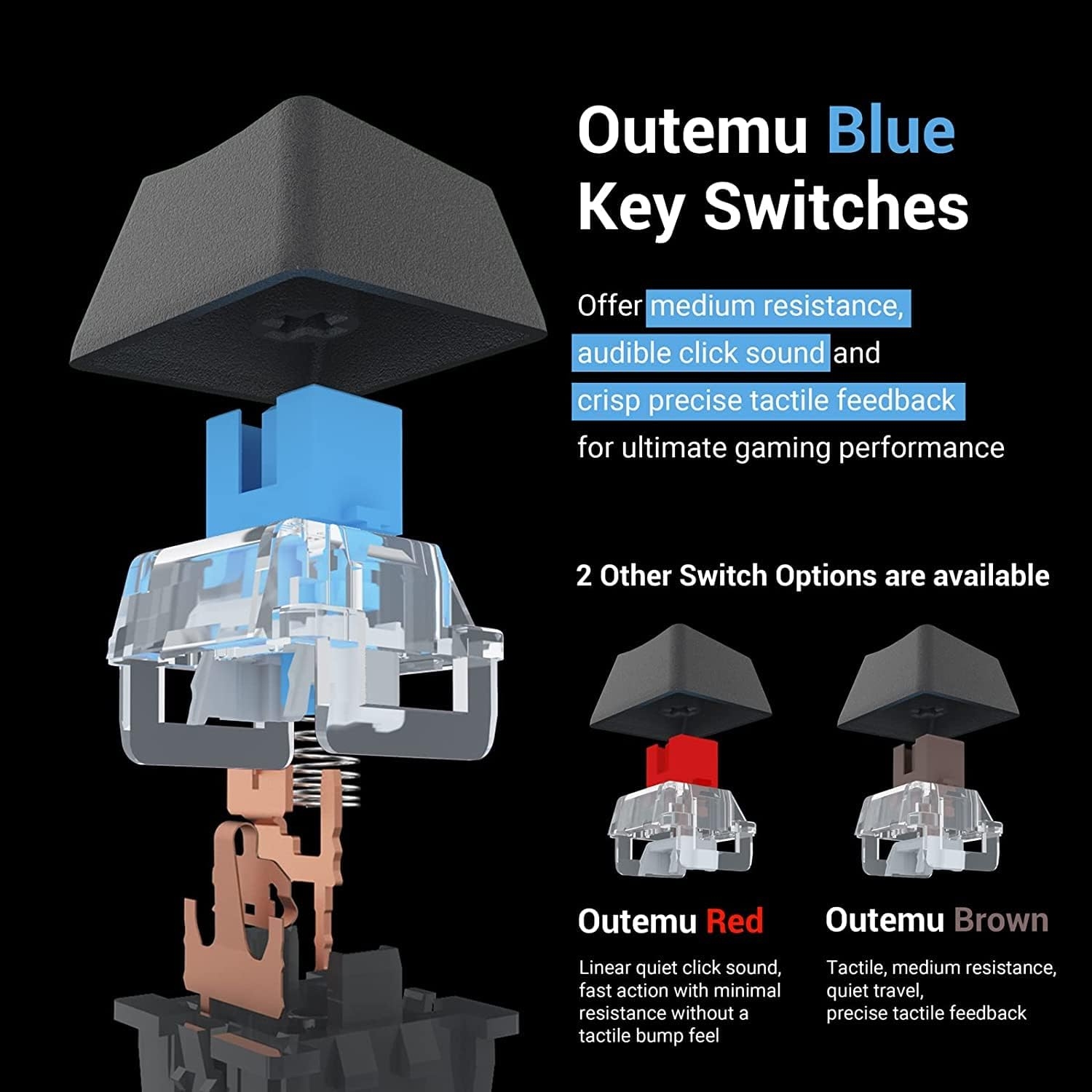 Outemu Blue Key Switches

Offer medium resistance, audible click sound and crisp precise tactile feedback for ultimate gaming performance

2 Other Switch Options are available

Outemu Red

Linear quiet click sound, fast action with minimal resistance without a tactile bump feel

Outemu Brown

Tactile, medium resistance, quiet travel, precise tactile feedback