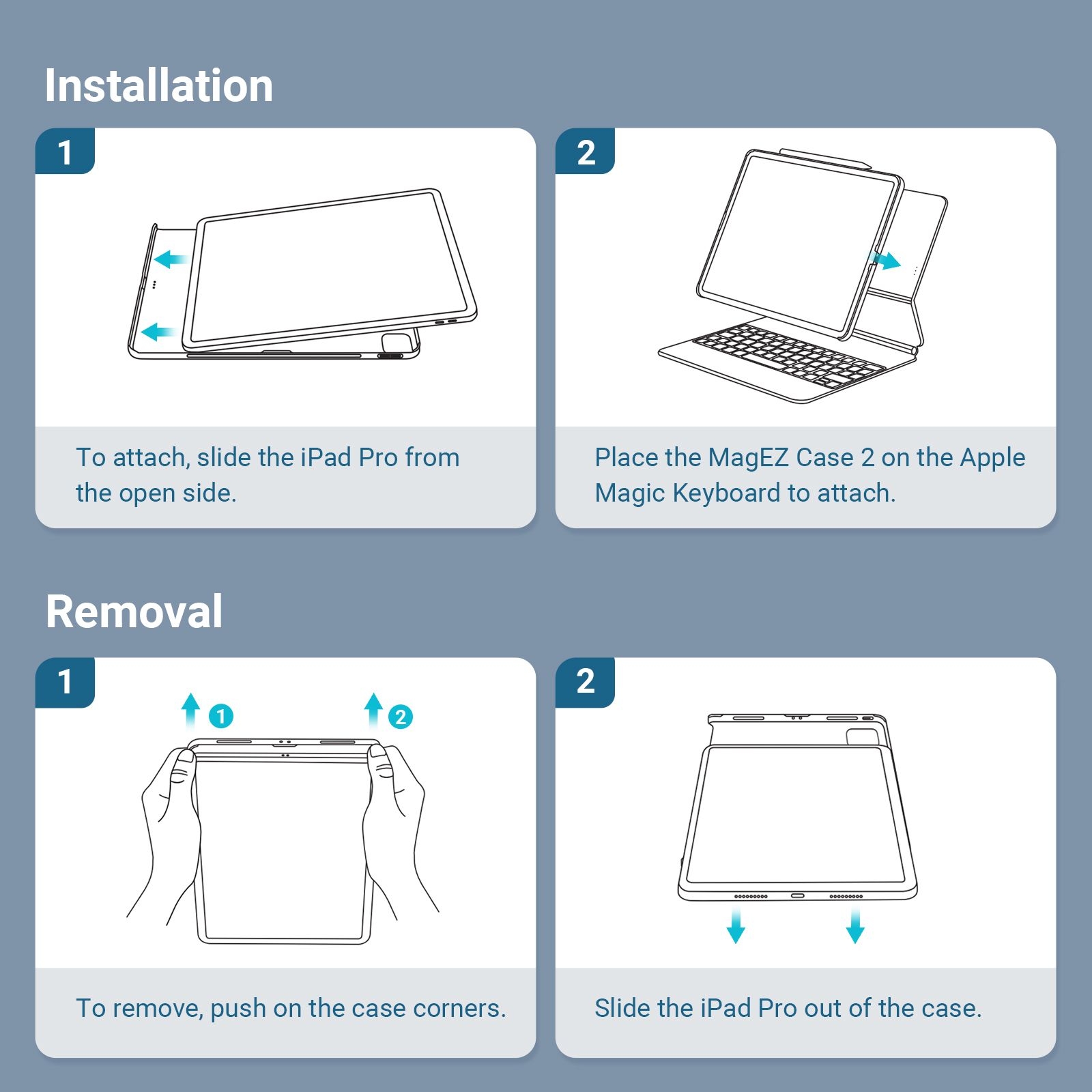 Installation

1

To attach, slide the iPad Pro from the open side.

2

Place the MagEZ Case 2 on the Apple Magic Keyboard to attach.

Removal

1

1 2

To remove, push on the case corners.

2

Slide the iPad Pro out of the case.