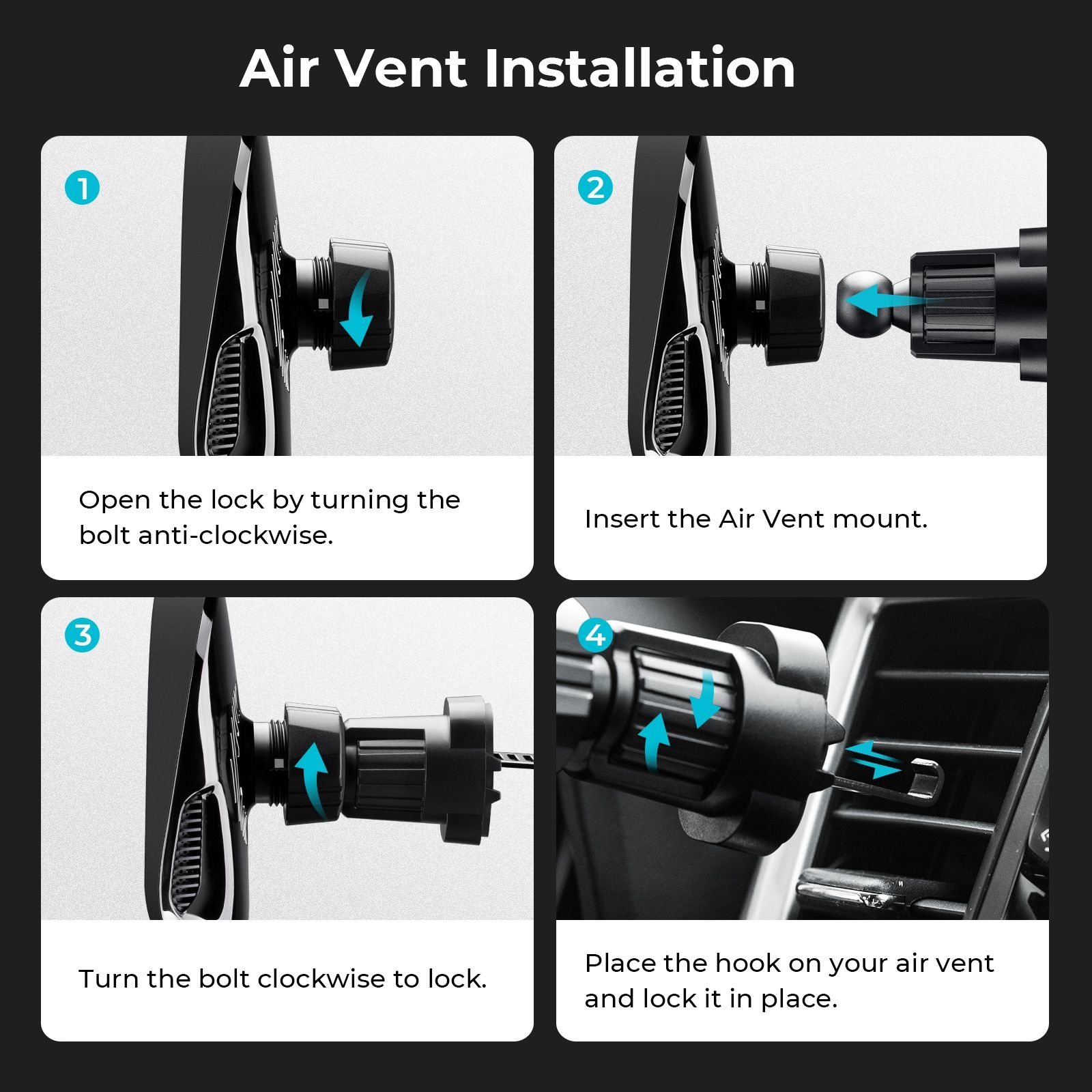 Air Vent Installation

1

Open the lock by turning the bolt anti-clockwise.

2

Insert the Air Vent mount.

3

Turn the bolt clockwise to lock.

4

Place the hook on your air vent and lock it in place.