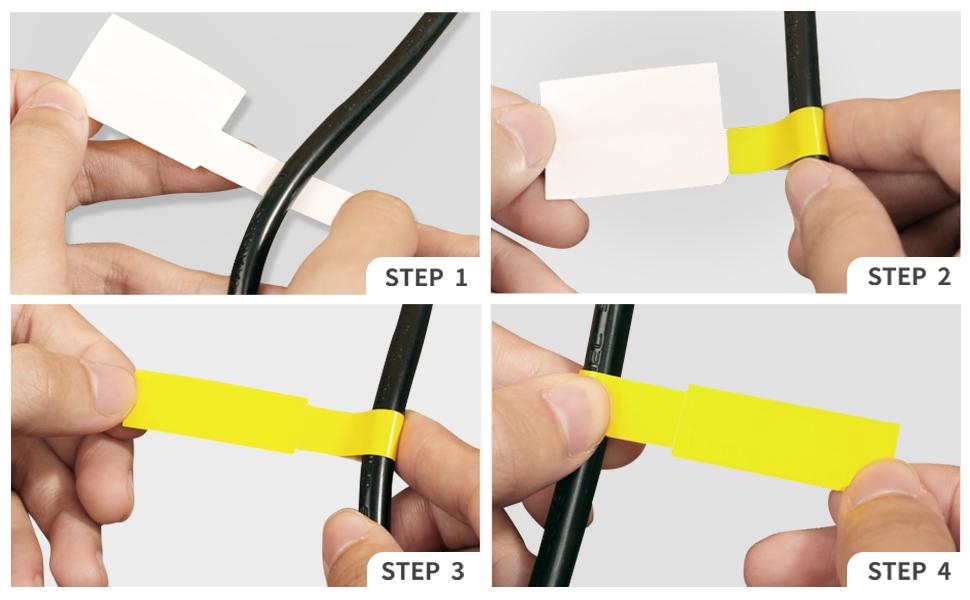 STEP 1

STEP 2

STEP 3

STEP 4