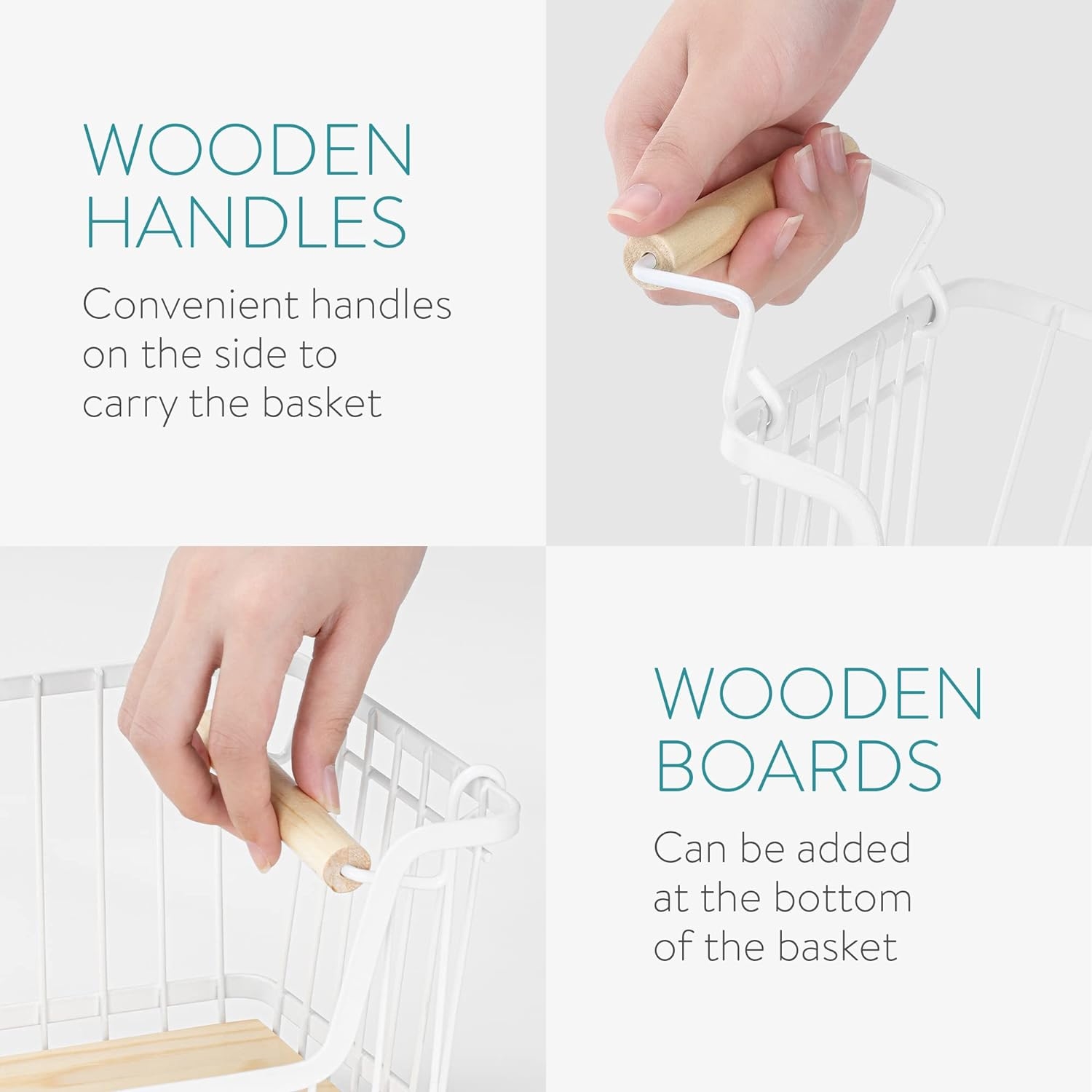 WOODEN HANDLES

Convenient handles on the side to carry the basket

WOODEN BOARDS

Can be added at the bottom of the basket