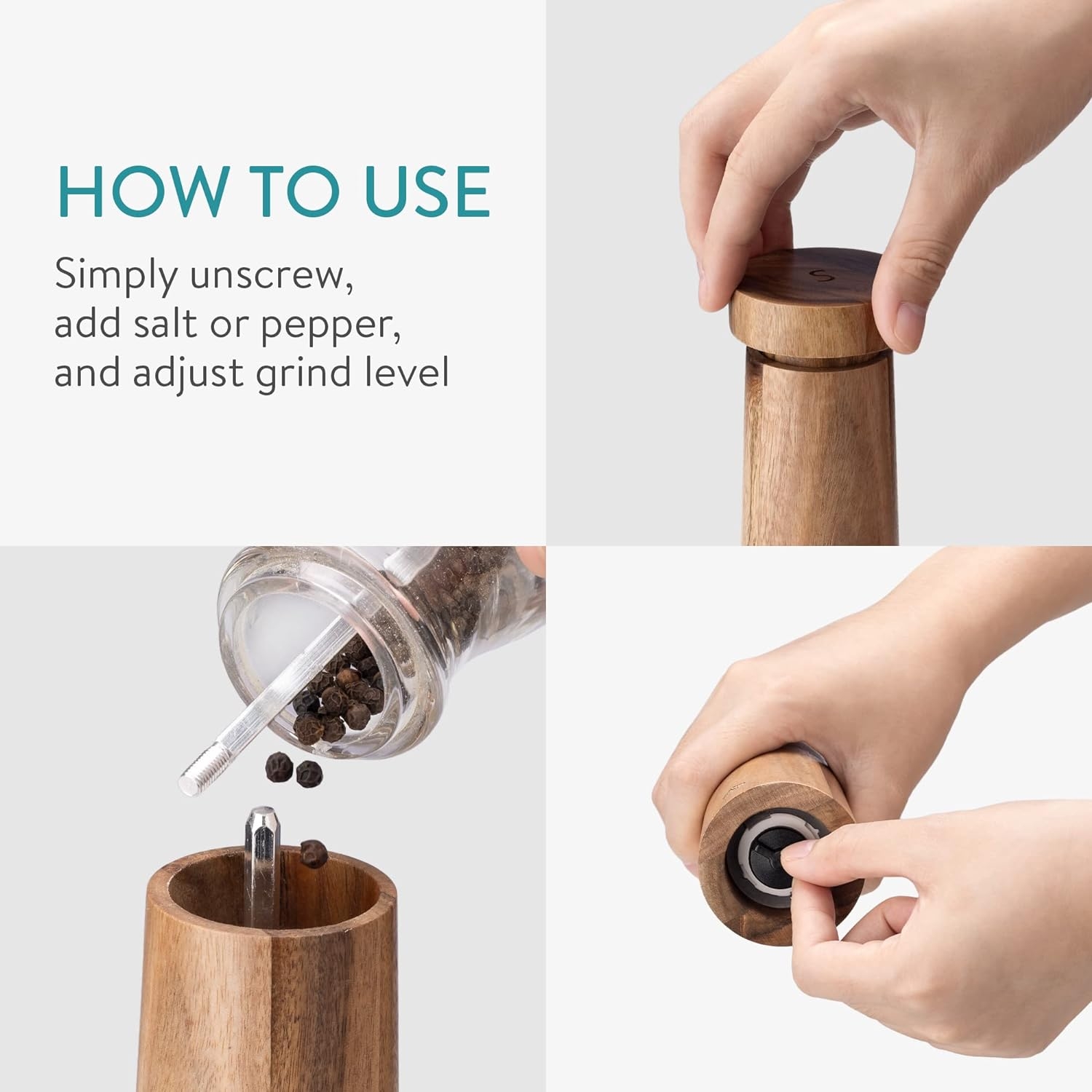 HOW TO USE

Simply unscrew, add salt or pepper, and adjust grind level

S