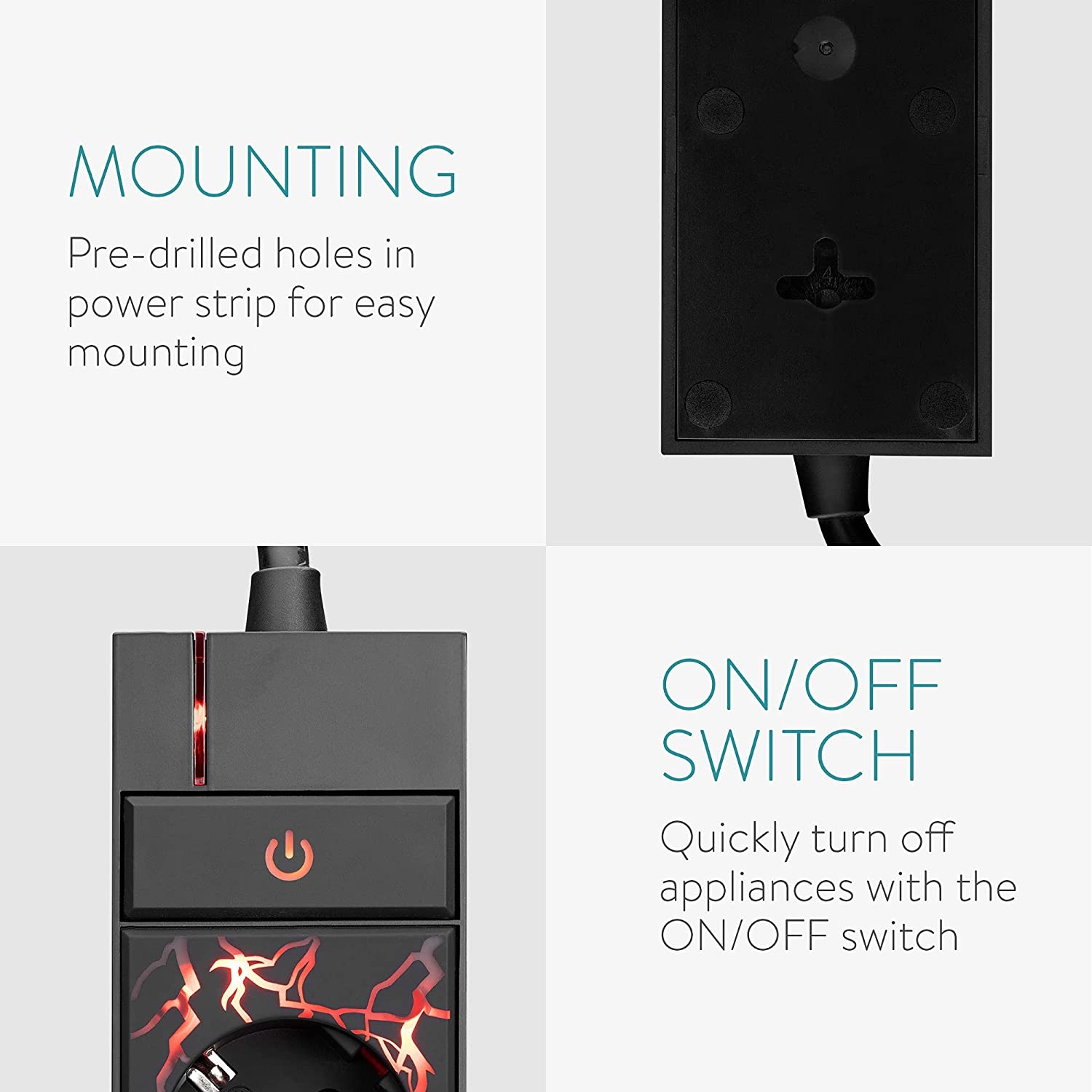 MOUNTING

Pre-drilled holes in power strip for easy mounting

ON/OFF SWITCH

Quickly turn off appliances with the ON/OFF switch