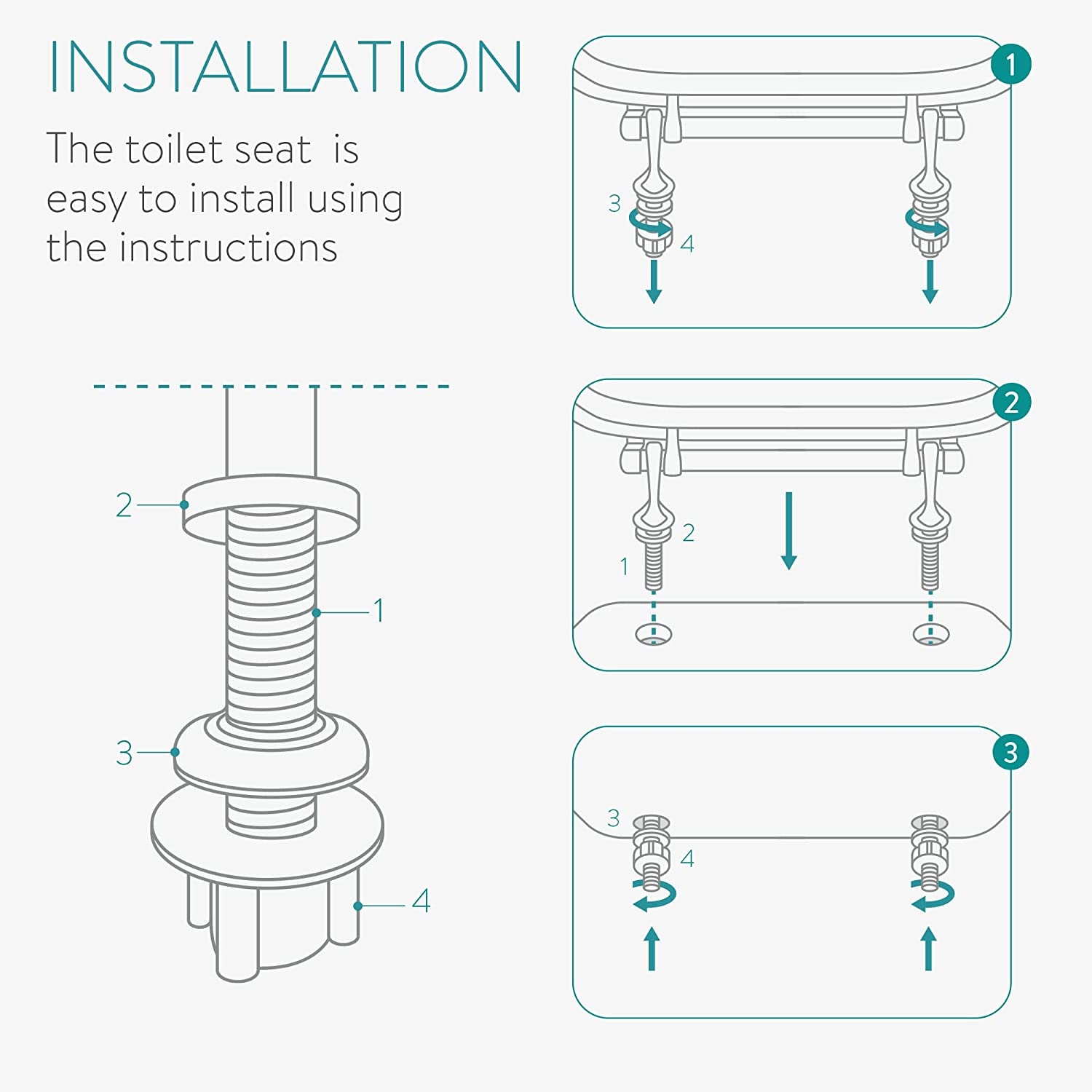 INSTALLATION

The toilet seat is easy to install using the instructions

2
1
3
4

1
3
4

2
2
1

3
3
4