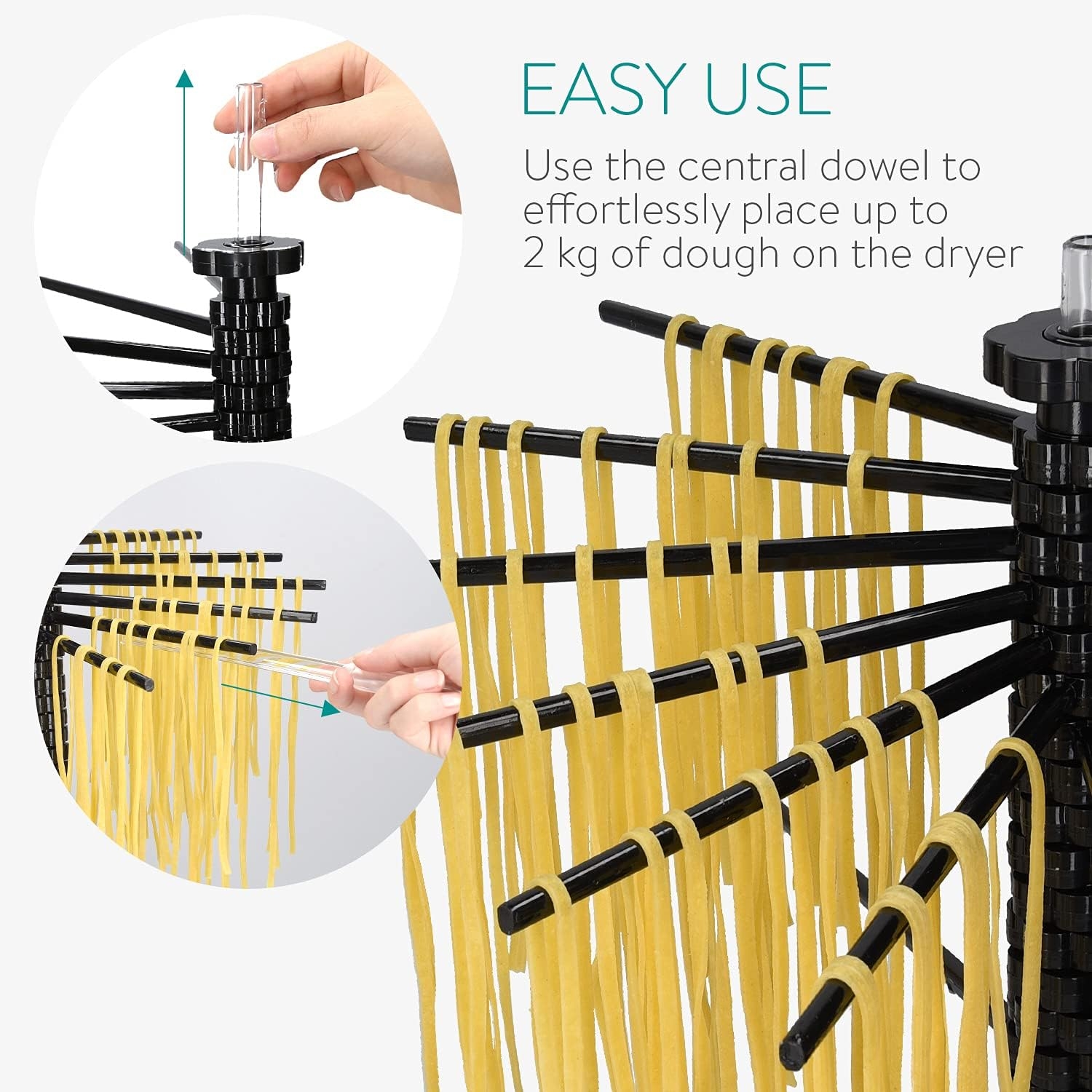 EASY USE

Use the central dowel to effortlessly place up to 2 kg of dough on the dryer