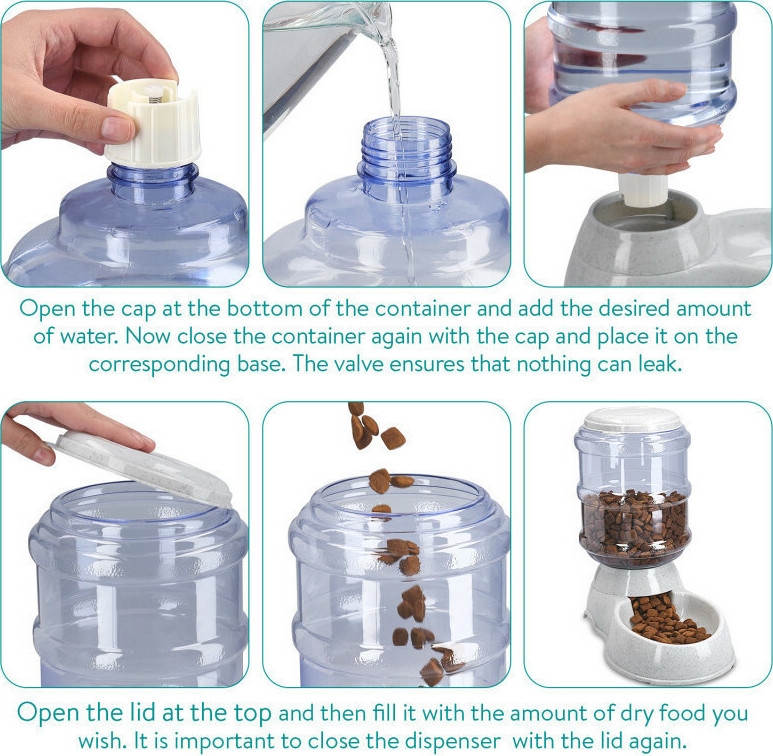 Open the cap at the bottom of the container and add the desired amount of water. Now close the container again with the cap and place it on the corresponding base. The valve ensures that nothing can leak.

Open the lid at the top and then fill it with the amount of dry food you wish. It is important to close the dispenser with the lid again.