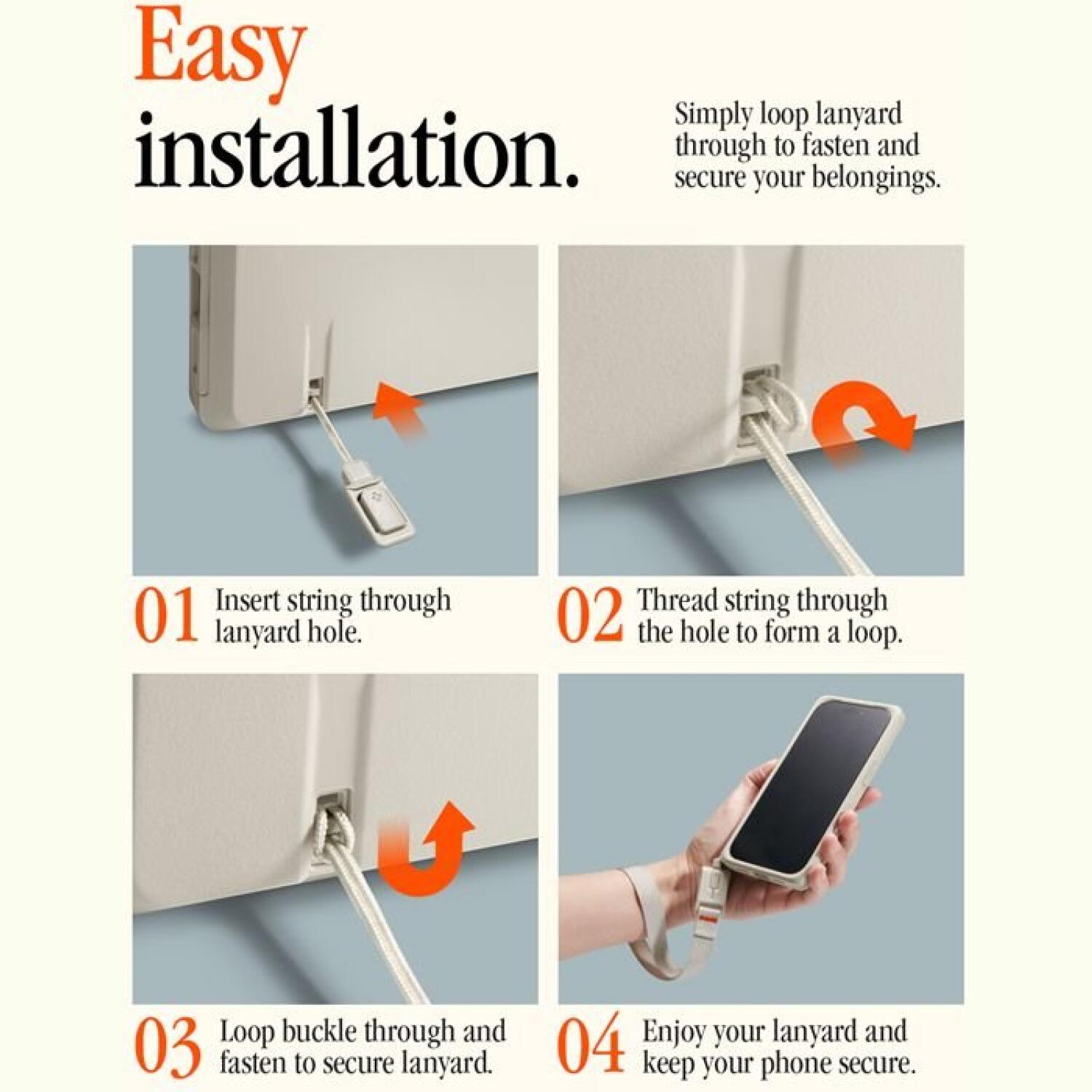 Easy installation.

Simply loop lanyard through to fasten and secure your belongings.

01 Insert string through lanyard hole.

02 Thread string through the hole to form a loop.

03 Loop buckle through and fasten to secure lanyard.

04 Enjoy your lanyard and keep your phone secure.