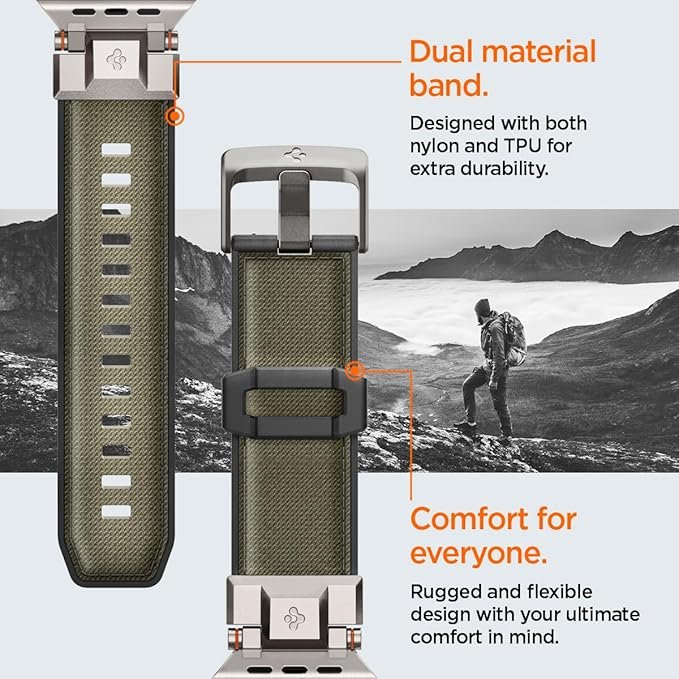 Dual material band.

Designed with both nylon and TPU for extra durability.

Comfort for everyone.

Rugged and flexible design with your ultimate comfort in mind.