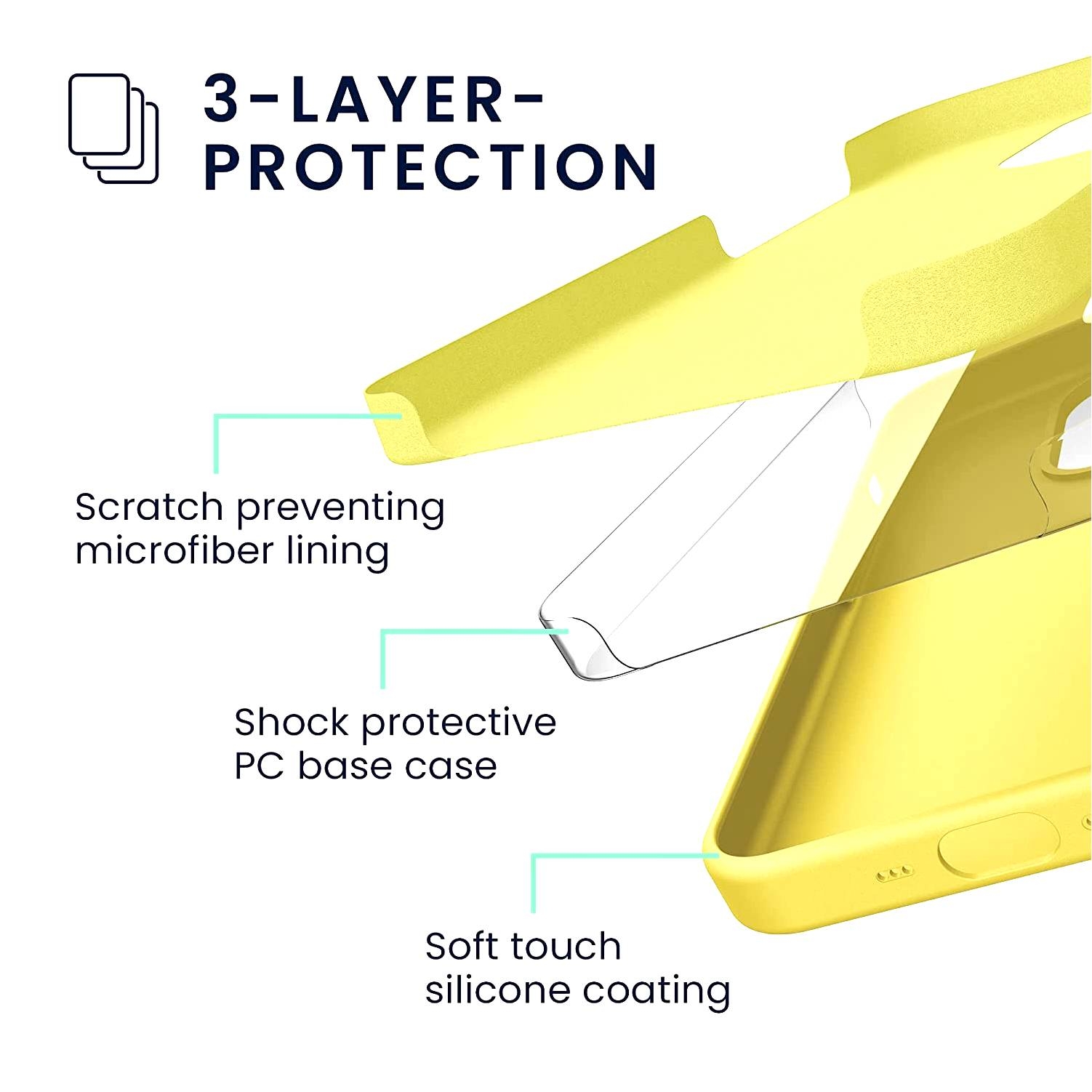 3-LAYER-PROTECTION

Scratch preventing microfiber lining

Shock protective PC base case

Soft touch silicone coating