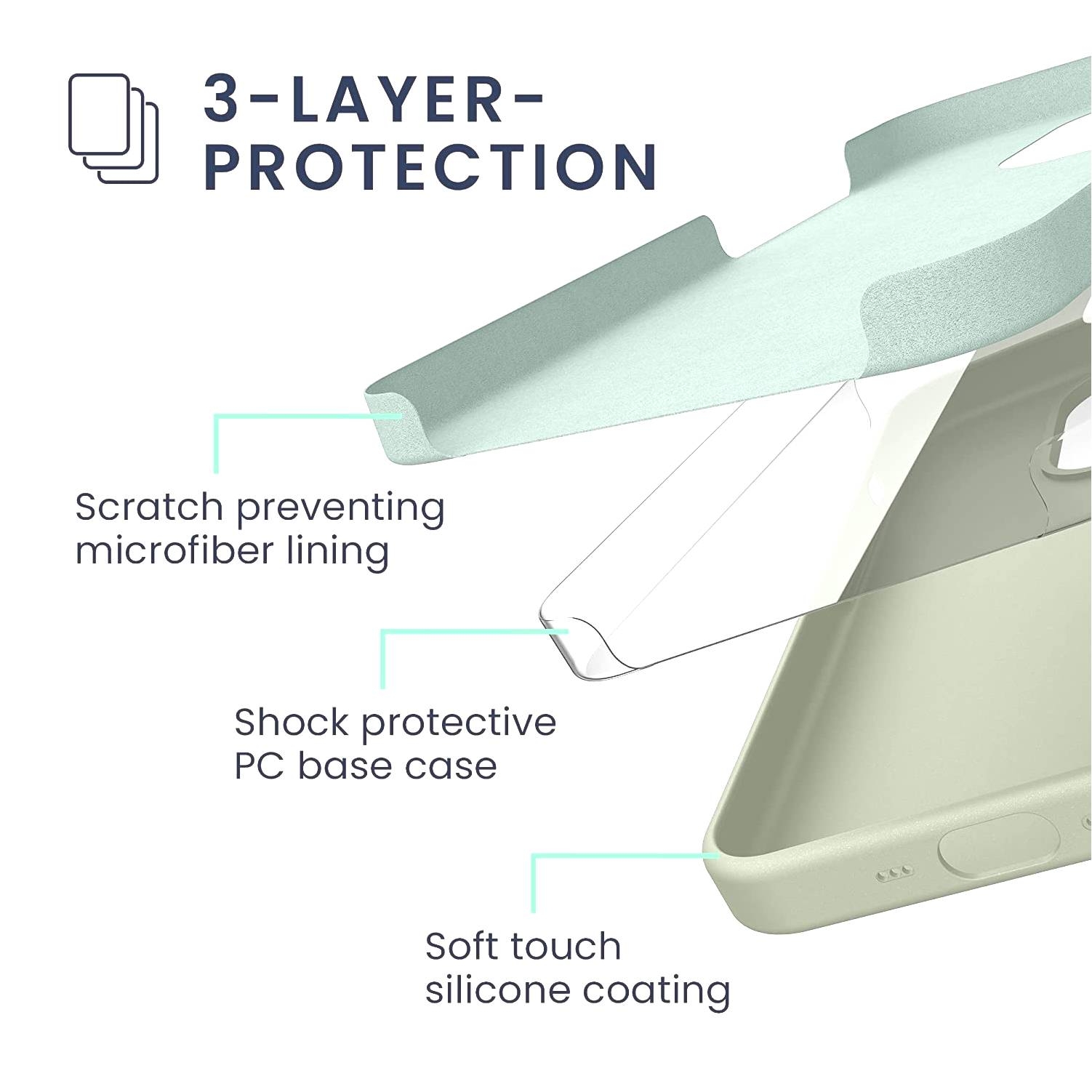 3-LAYER-PROTECTION

Scratch preventing microfiber lining

Shock protective PC base case

Soft touch silicone coating