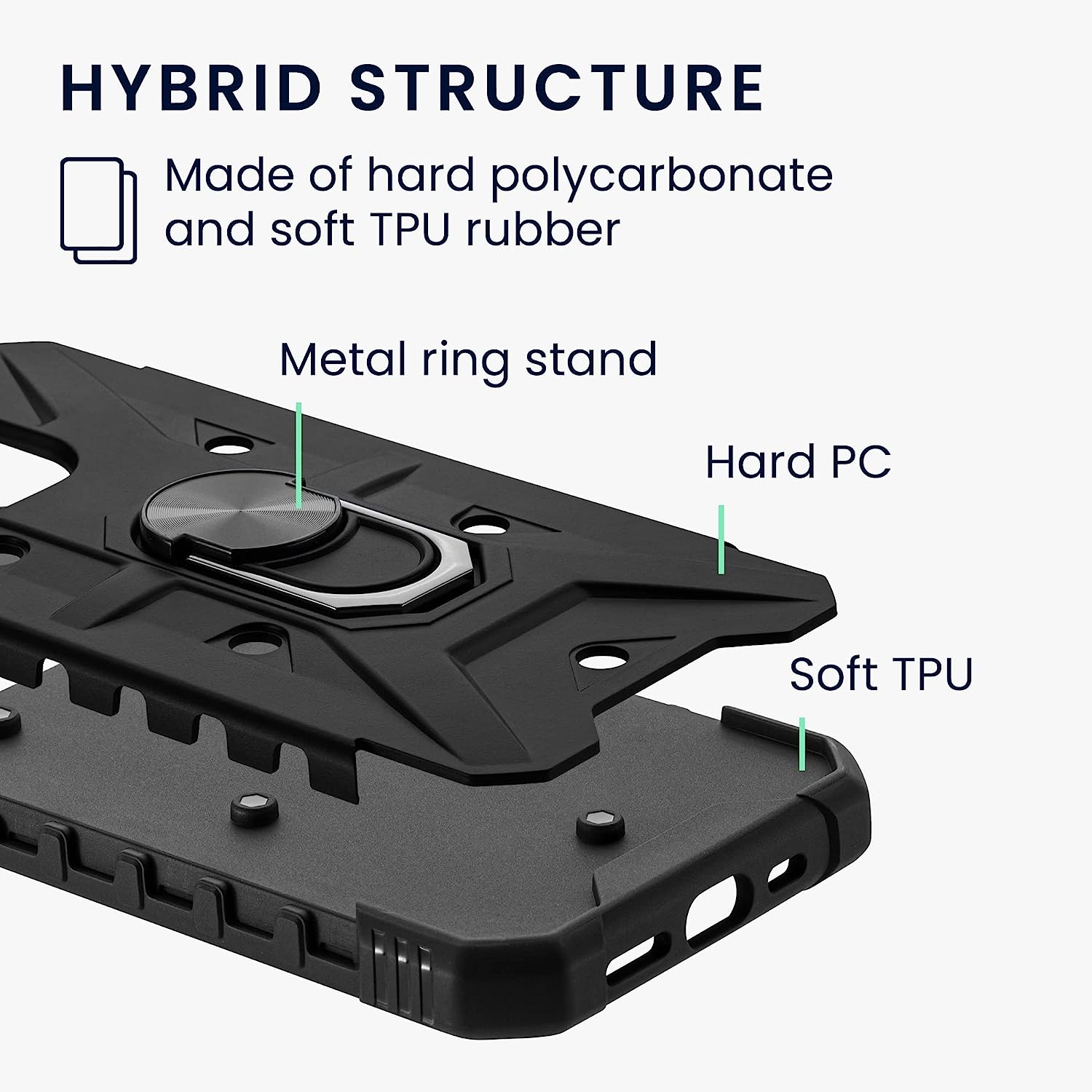 HYBRID STRUCTURE

Made of hard polycarbonate and soft TPU rubber

Metal ring stand

Hard PC

Soft TPU