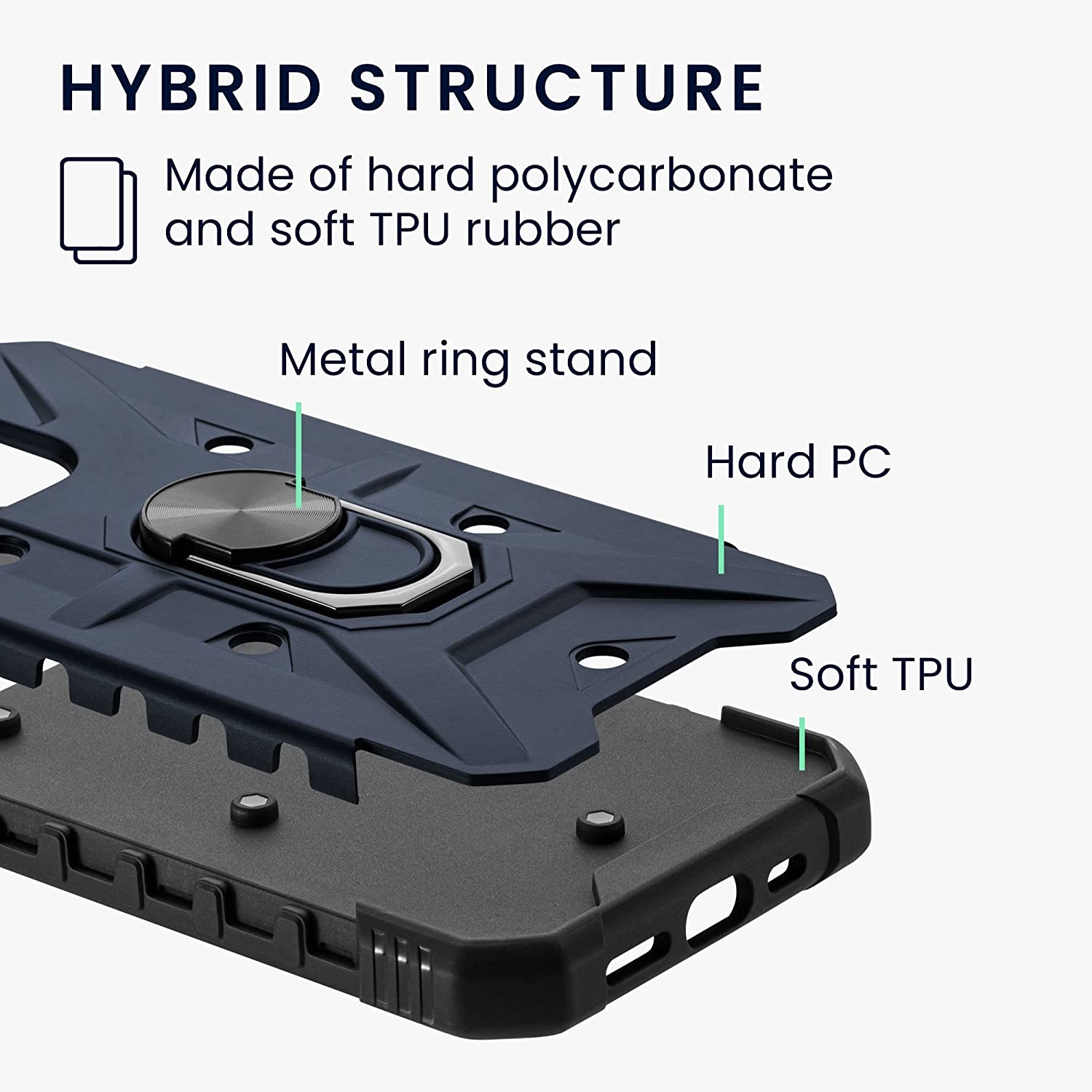 HYBRID STRUCTURE

Made of hard polycarbonate and soft TPU rubber

Metal ring stand

Hard PC

Soft TPU