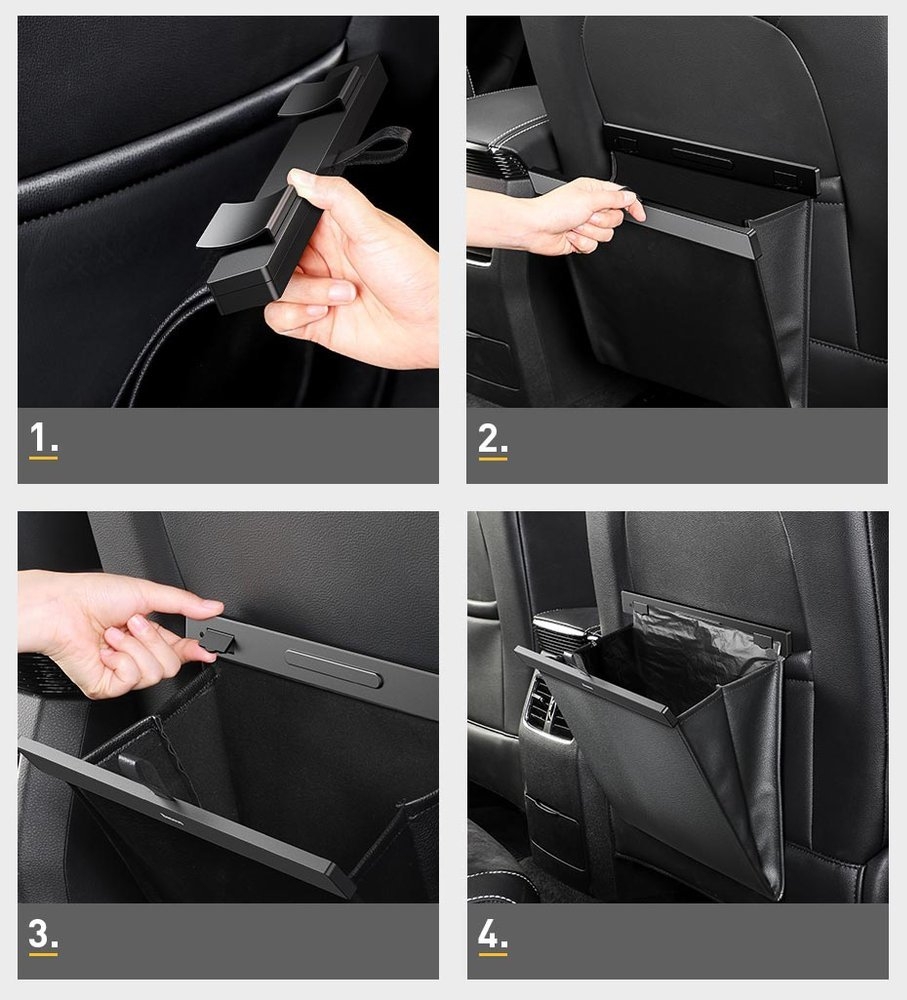 1.

2.

3.

4.