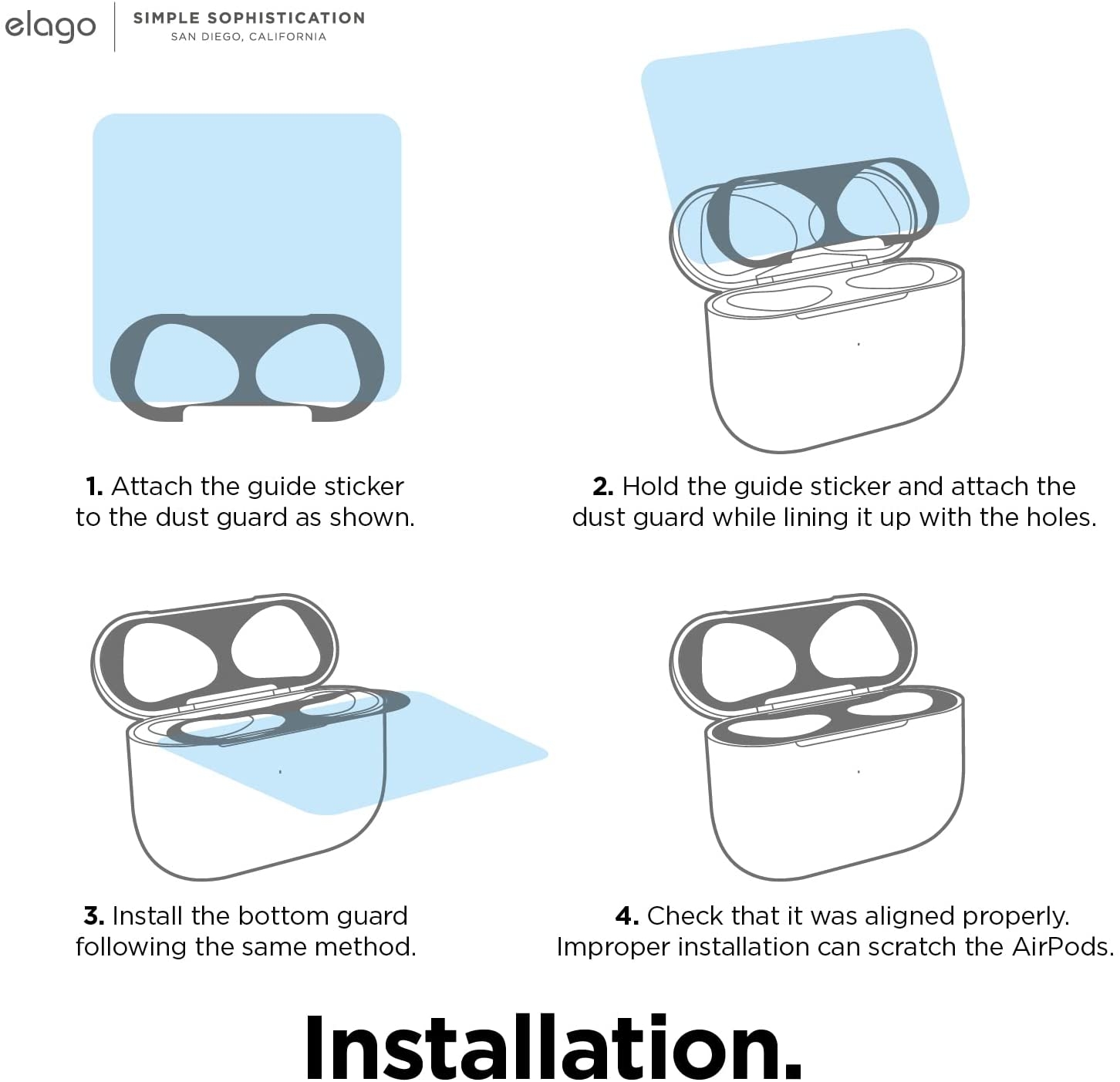 elago
SIMPLE SOPHISTICATION
SAN DIEGO, CALIFORNIA

1. Attach the guide sticker to the dust guard as shown.

2. Hold the guide sticker and attach the dust guard while lining it up with the holes.

3. Install the bottom guard following the same method.

4. Check that it was aligned properly. Improper installation can scratch the AirPods.

Installation.