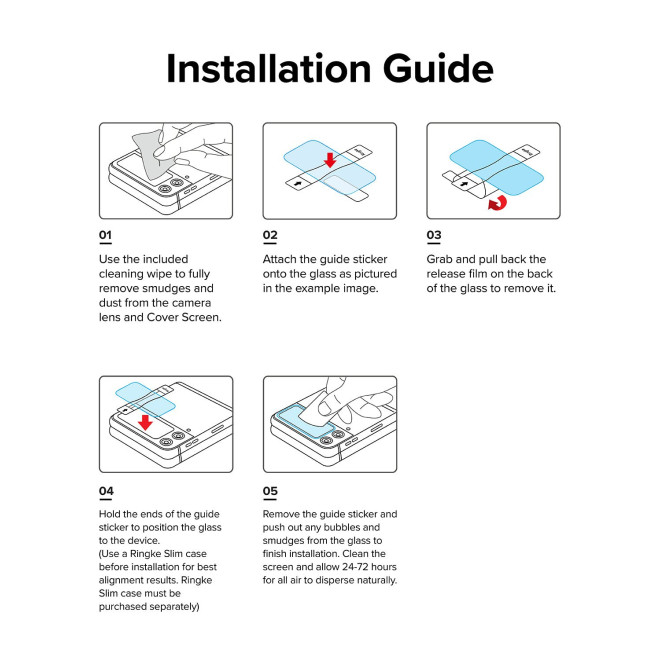 Installation Guide

01

Use the included cleaning wipe to fully remove smudges and dust from the camera lens and Cover Screen.

02

Attach the guide sticker onto the glass as pictured in the example image.

03

Grab and pull back the release film on the back of the glass to remove it.

04

Hold the ends of the guide sticker to position the glass to the device.
(Use a Ringke Slim case before installation for best alignment results. Ringke Slim case must be purchased separately)

05

Remove the guide sticker and push out any bubbles and smudges from the glass to finish installation. Clean the screen and allow 24-72 hours for all air to disperse naturally.