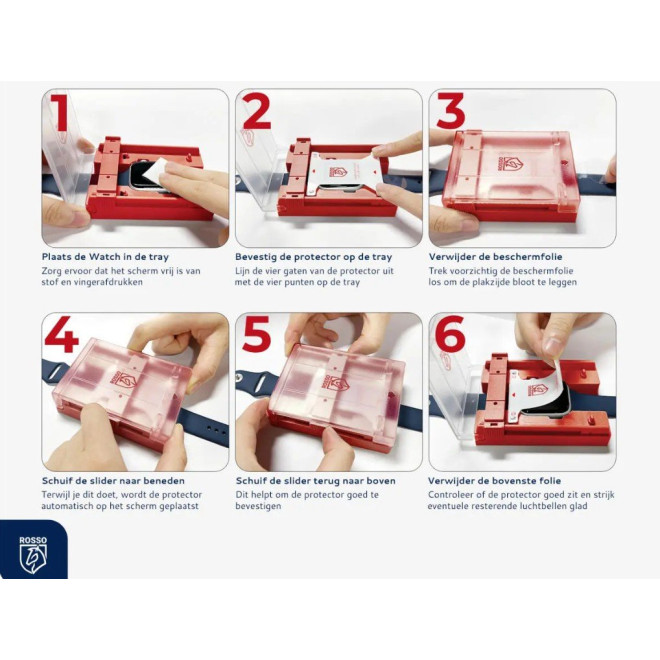 1

Plaats de Watch in de tray
Zorg ervoor dat het scherm vrij is van stof en vingerafdrukken

2

Bevestig de protector op de tray
Lijn de vier gaten van de protector uit met de vier punten op de tray

3

ROSSO

Verwijder de beschermfolie
Trek voorzichtig de beschermfolie los om de plakzijde bloot te leggen

4

ROSSO

Schuif de slider naar beneden
Terwijl je dit doet, wordt de protector automatisch op het scherm geplaatst

5

ROSSO

Schuif de slider terug naar boven
Dit helpt om de protector goed te bevestigen

6

Verwijder de bovenste folie
Controleer of de protector goed zit en strijk eventuele resterende luchtbellen glad

ROSSO