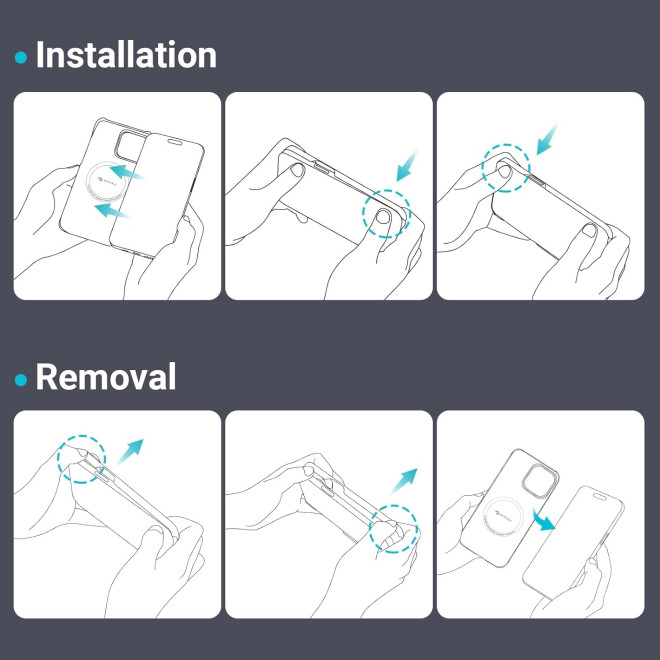 Installation

Removal